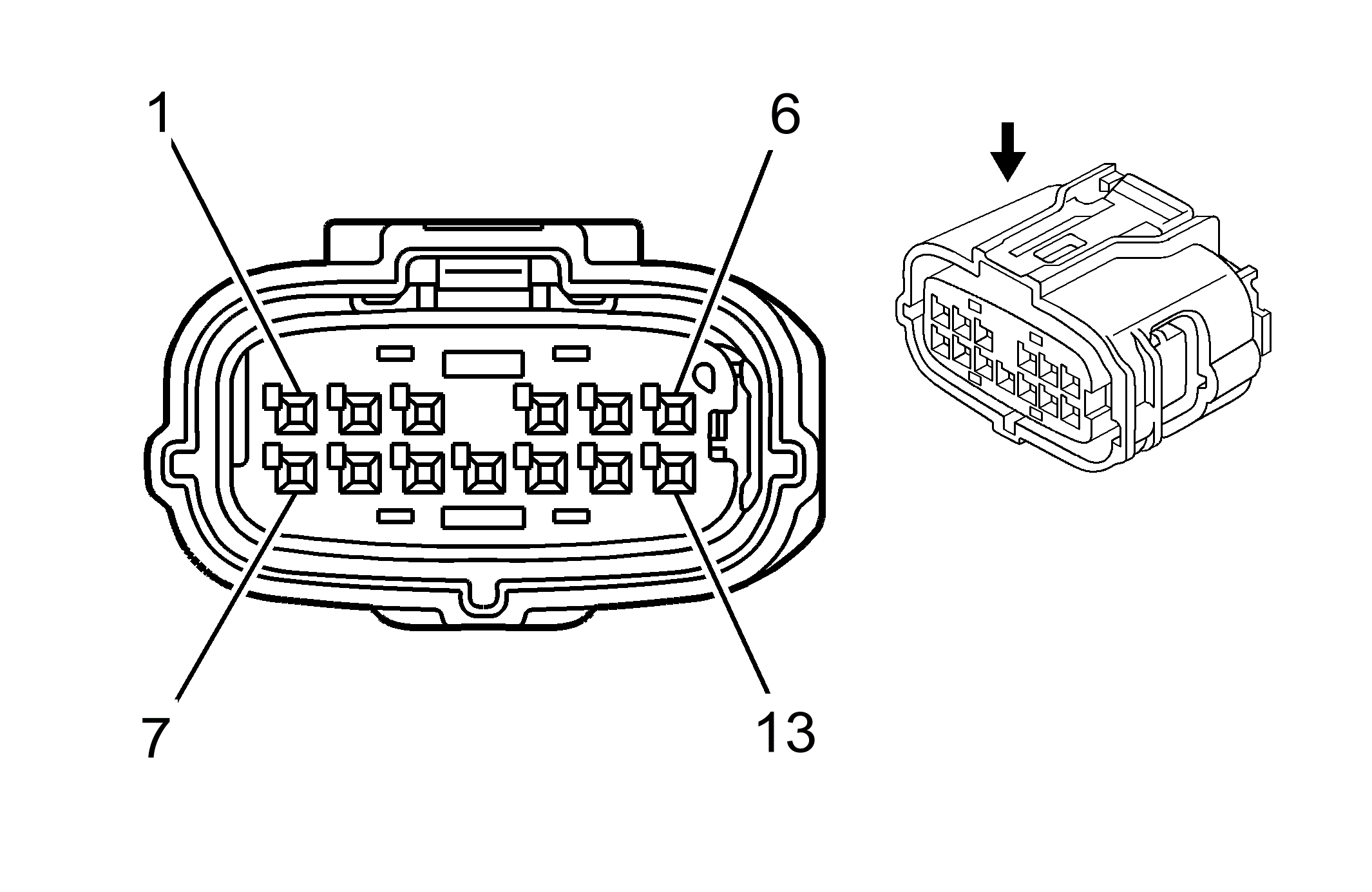 1
6
7
13