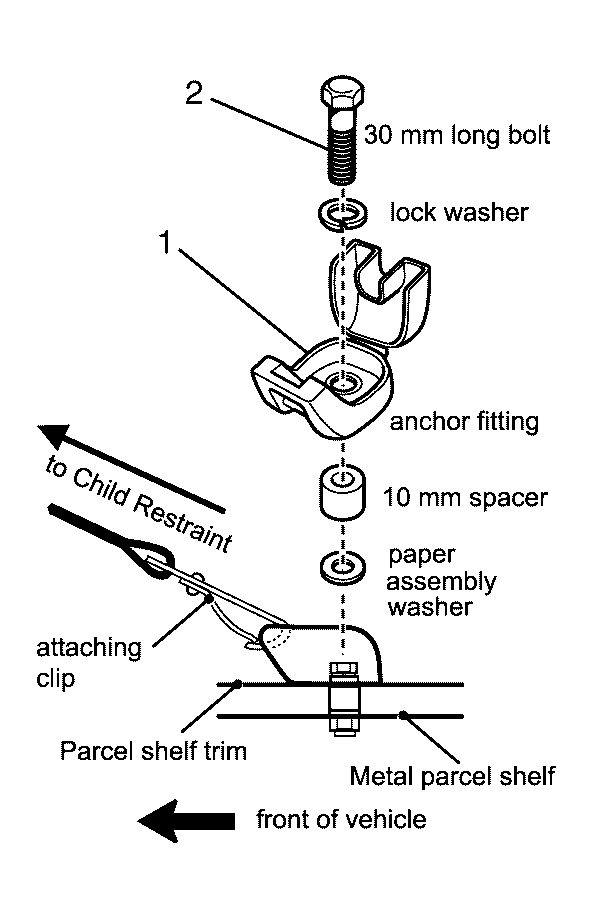 2
30 mm long bolt
lock washer
1
anchor fitting
to Child Restraint
10 mm spacer
paper assembly washer
attaching clip
Parcel shelf trim
Metal parcel shelf
front of vehicle