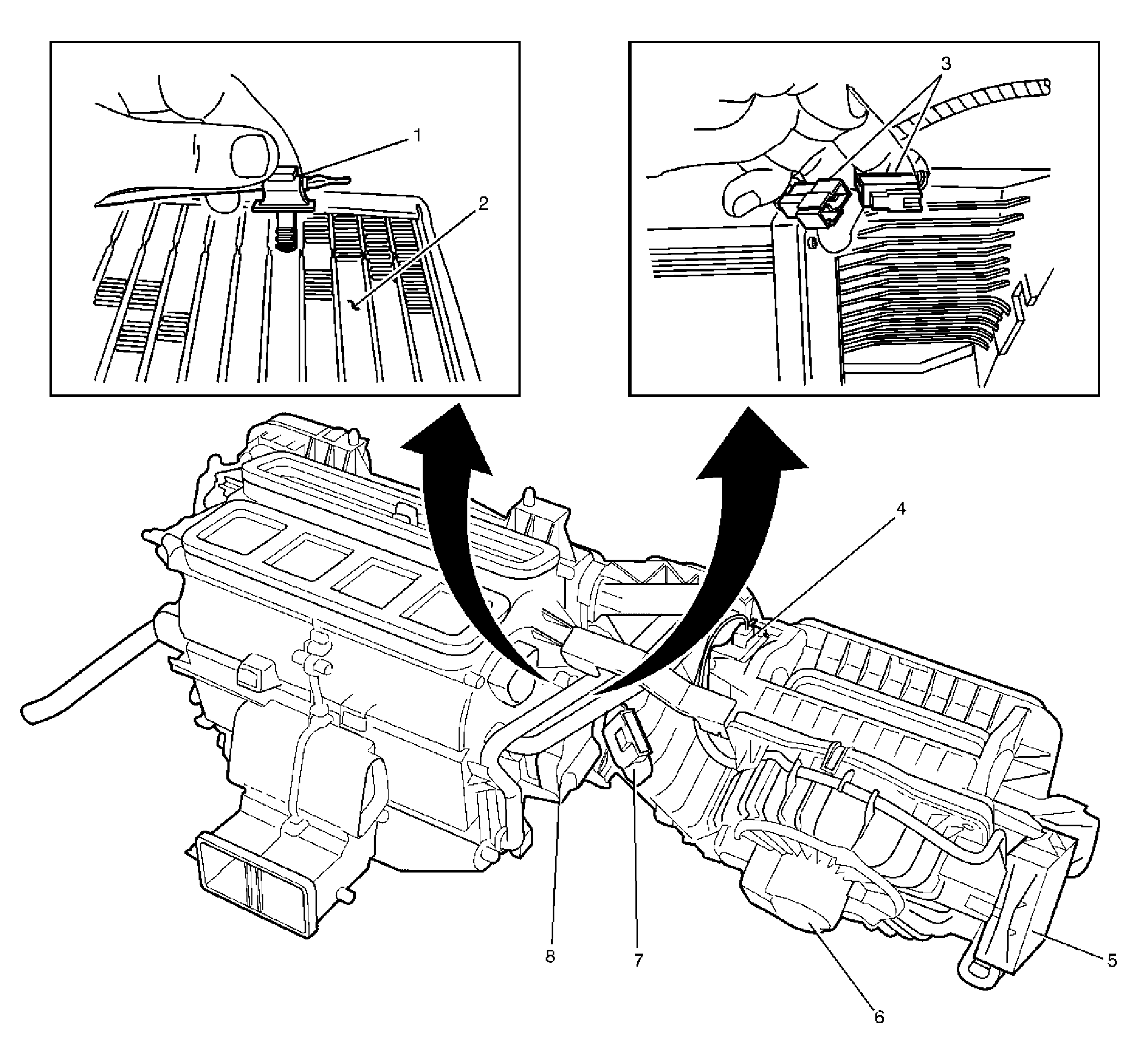 1
2
3
4
8
7
6
5