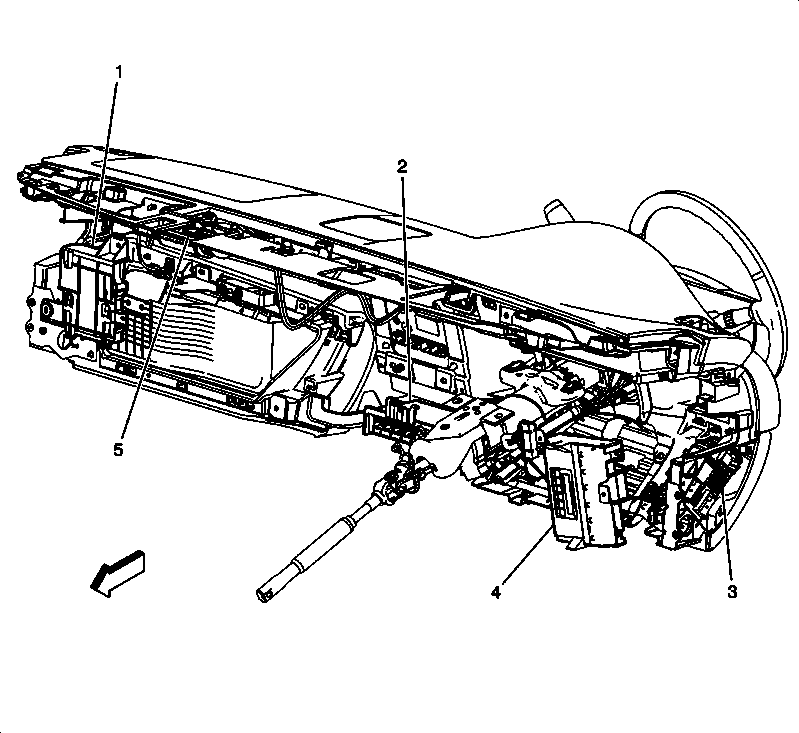 1
2
5
4
3