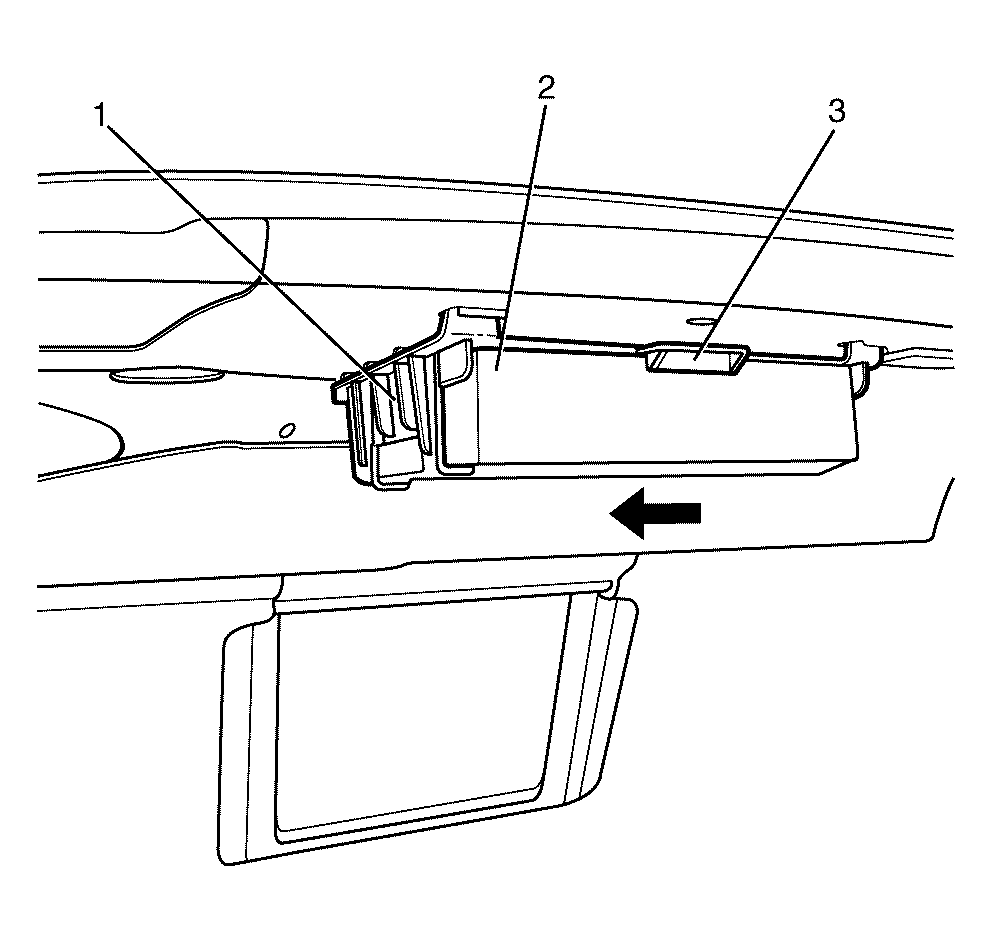 1
2
3