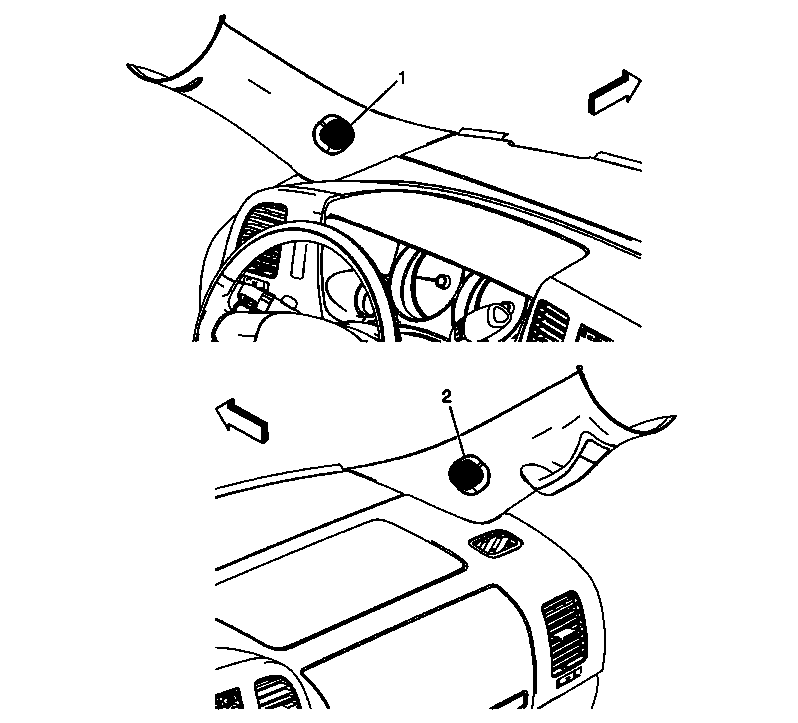 1

2