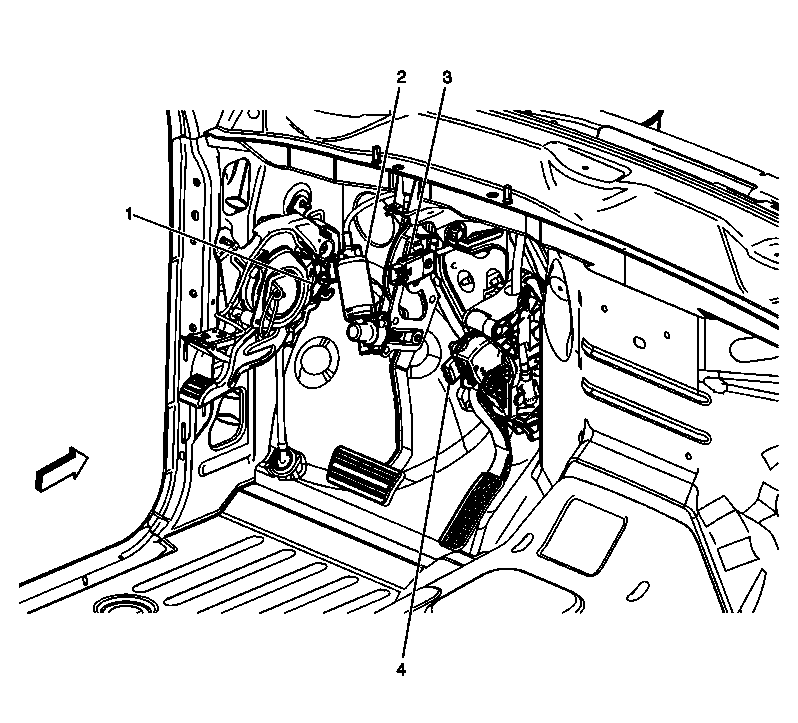 2
3
1
4