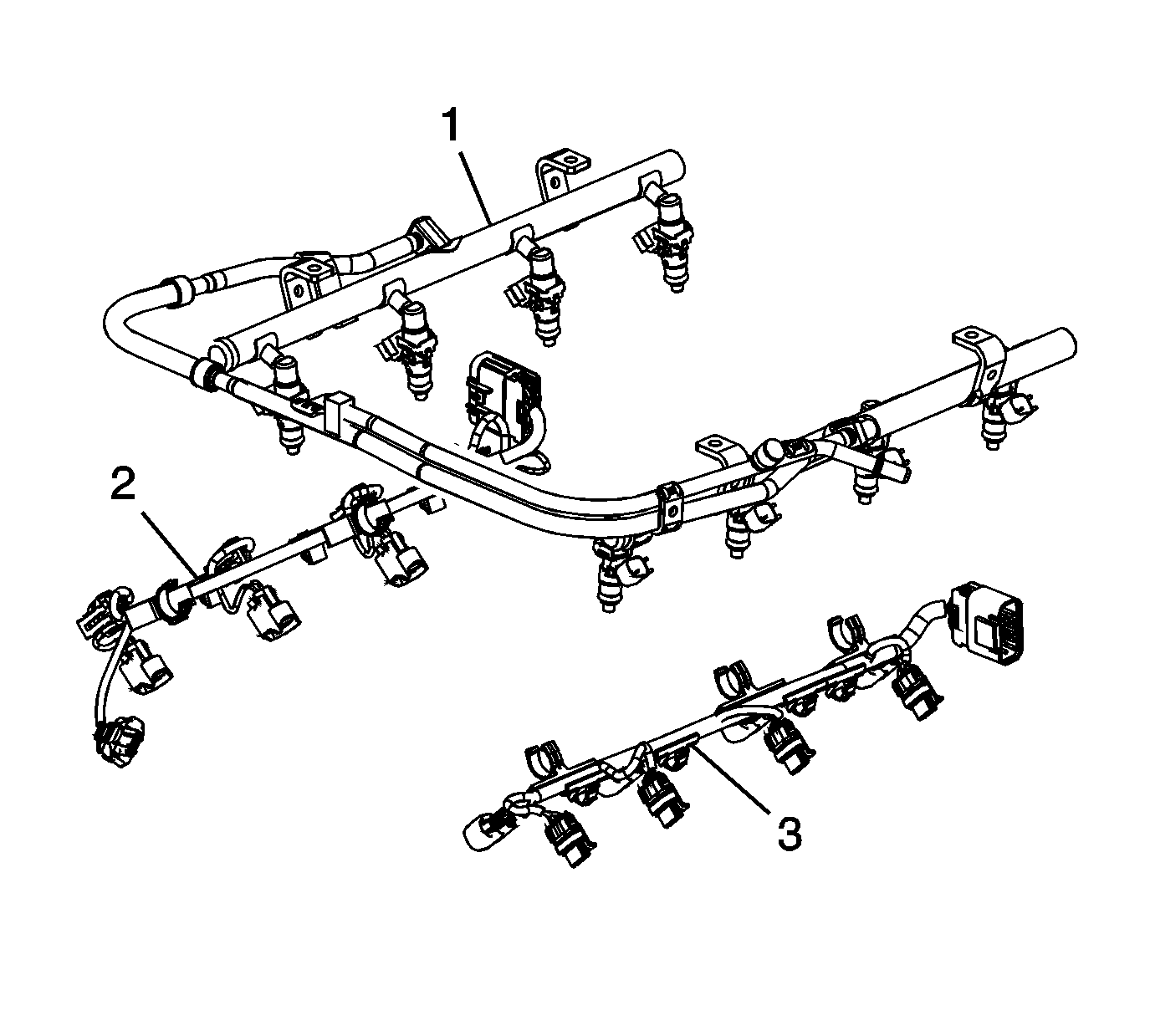 1
2
3