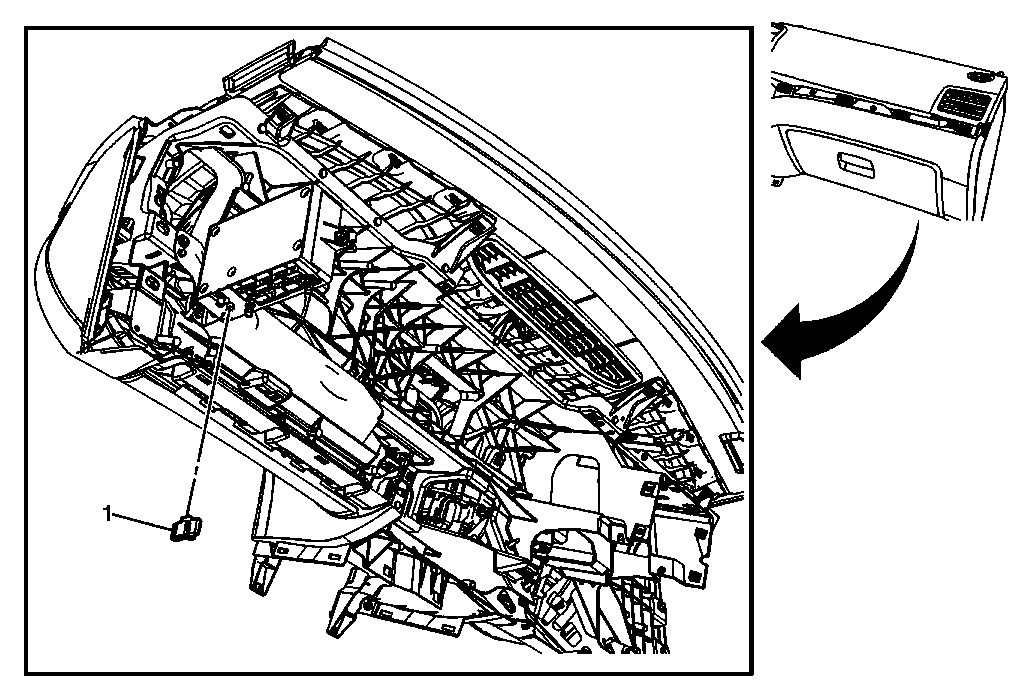 1