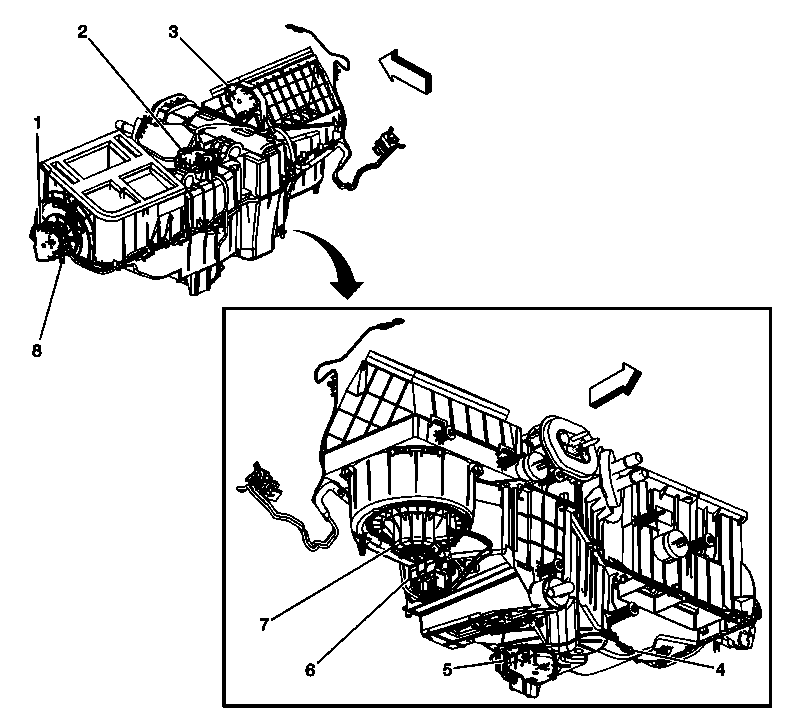 2
3
1
8
7
6
5
4