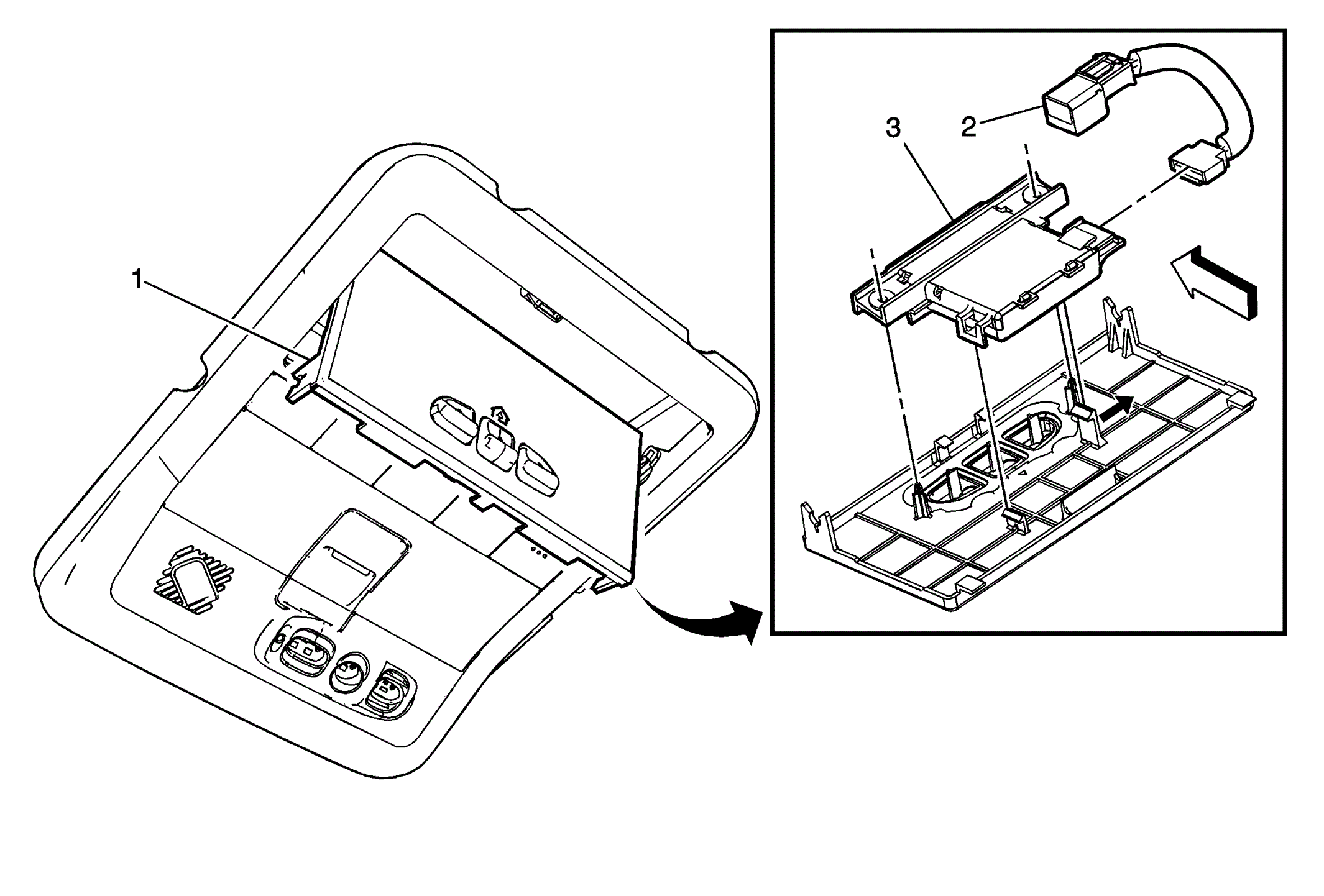 1

3

2