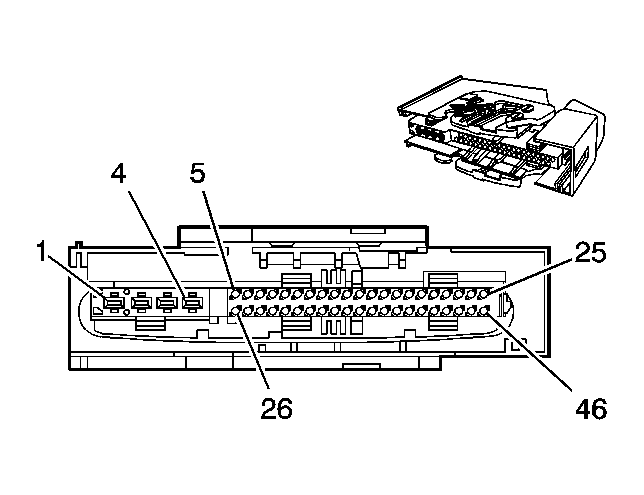 4
5
1
25
26
46