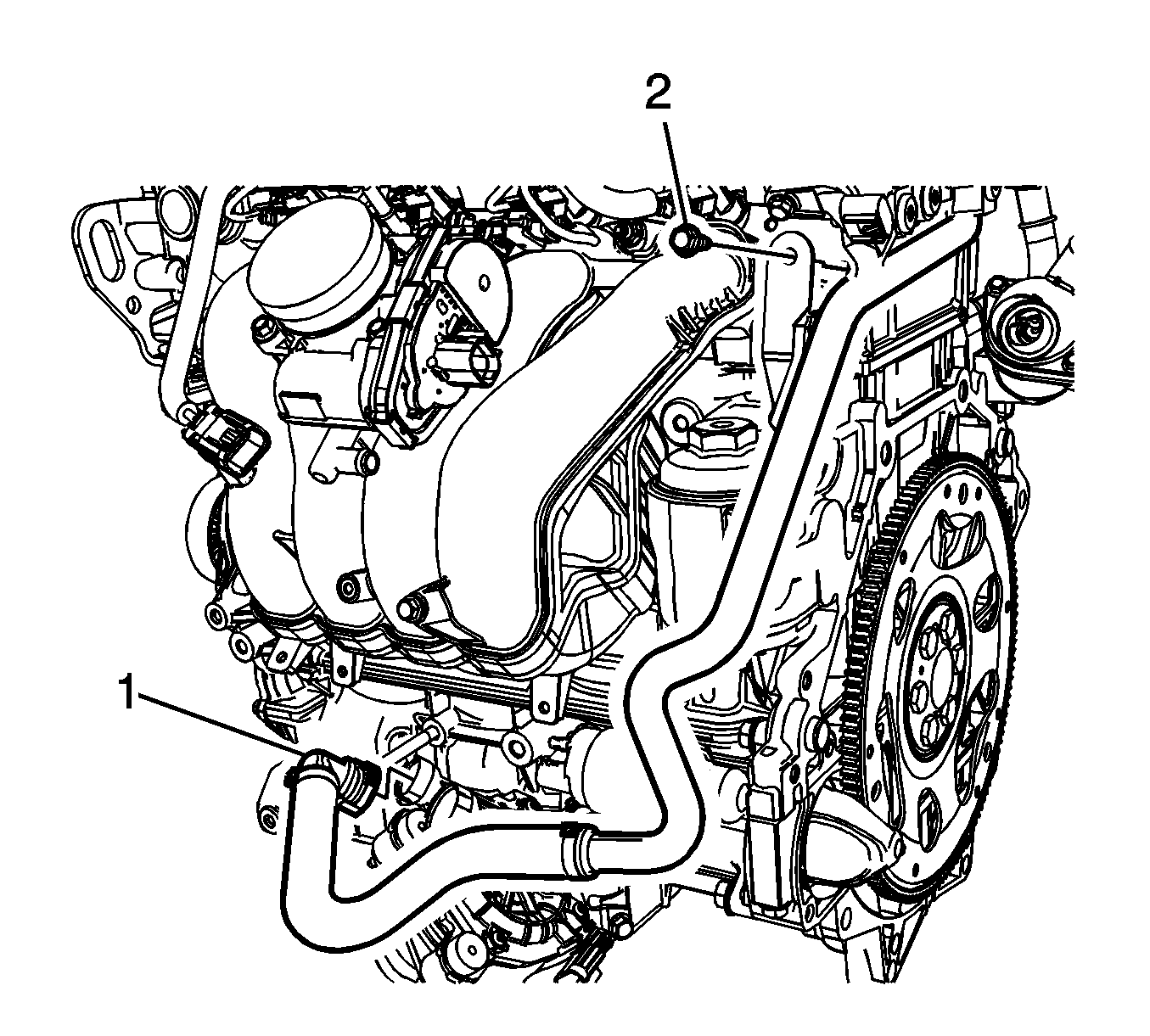 2

1