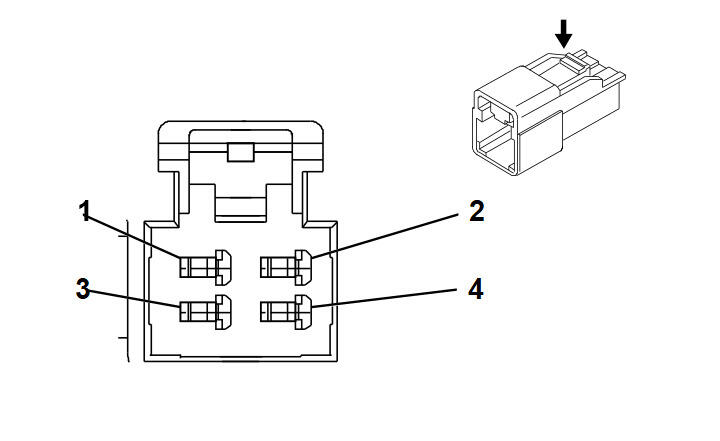 1
2
3
4