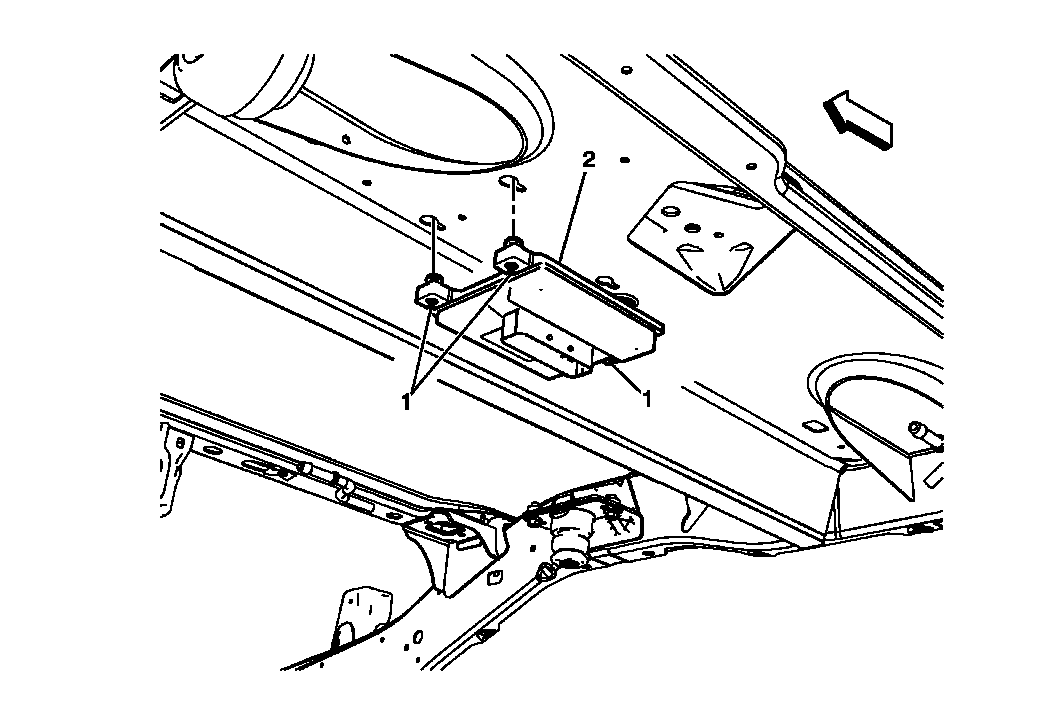 2

1

1