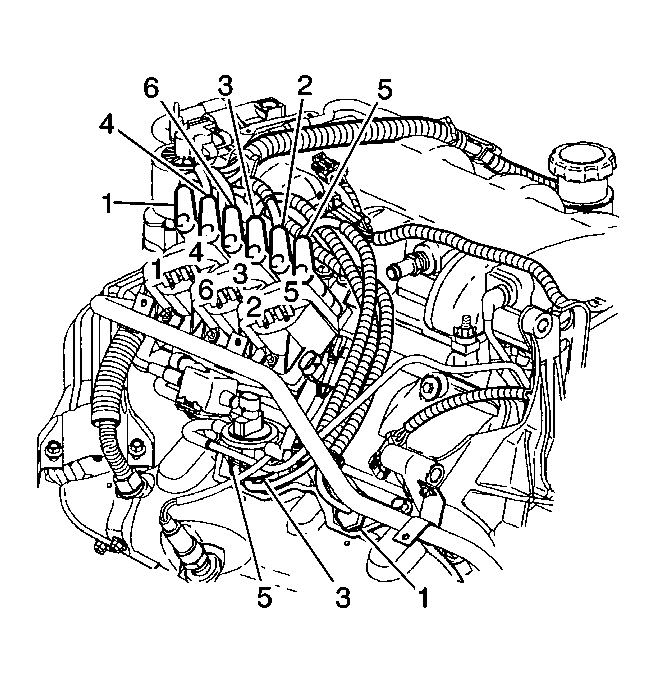 6
3
2
5
4
1
4
1
3
6
5
2
5
3
1