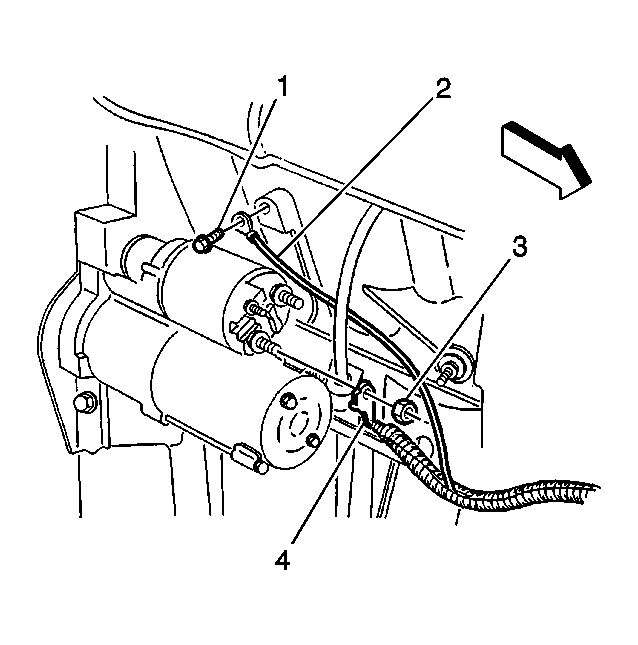 1
2
3
4