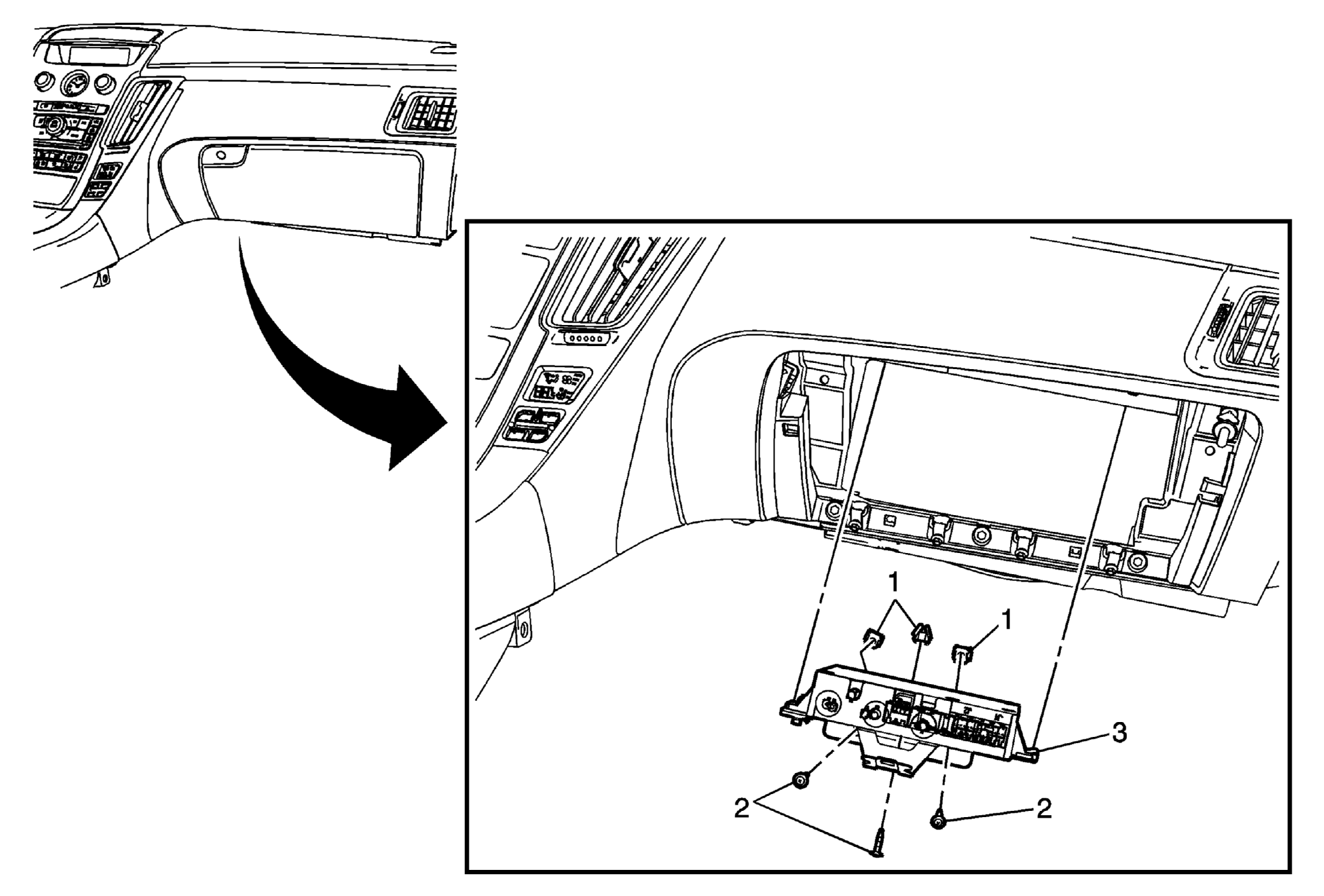 1
1
3
2
2