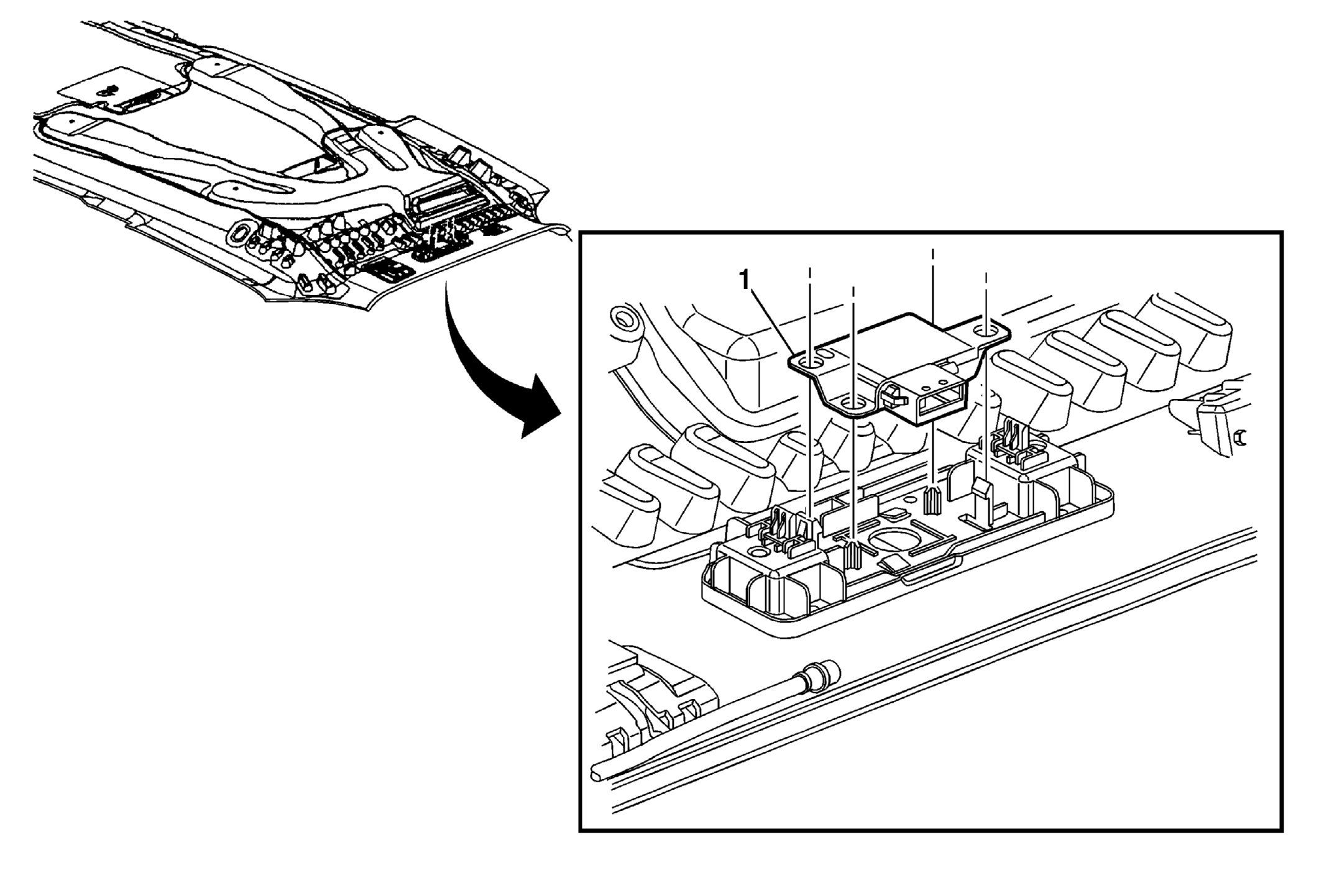 1