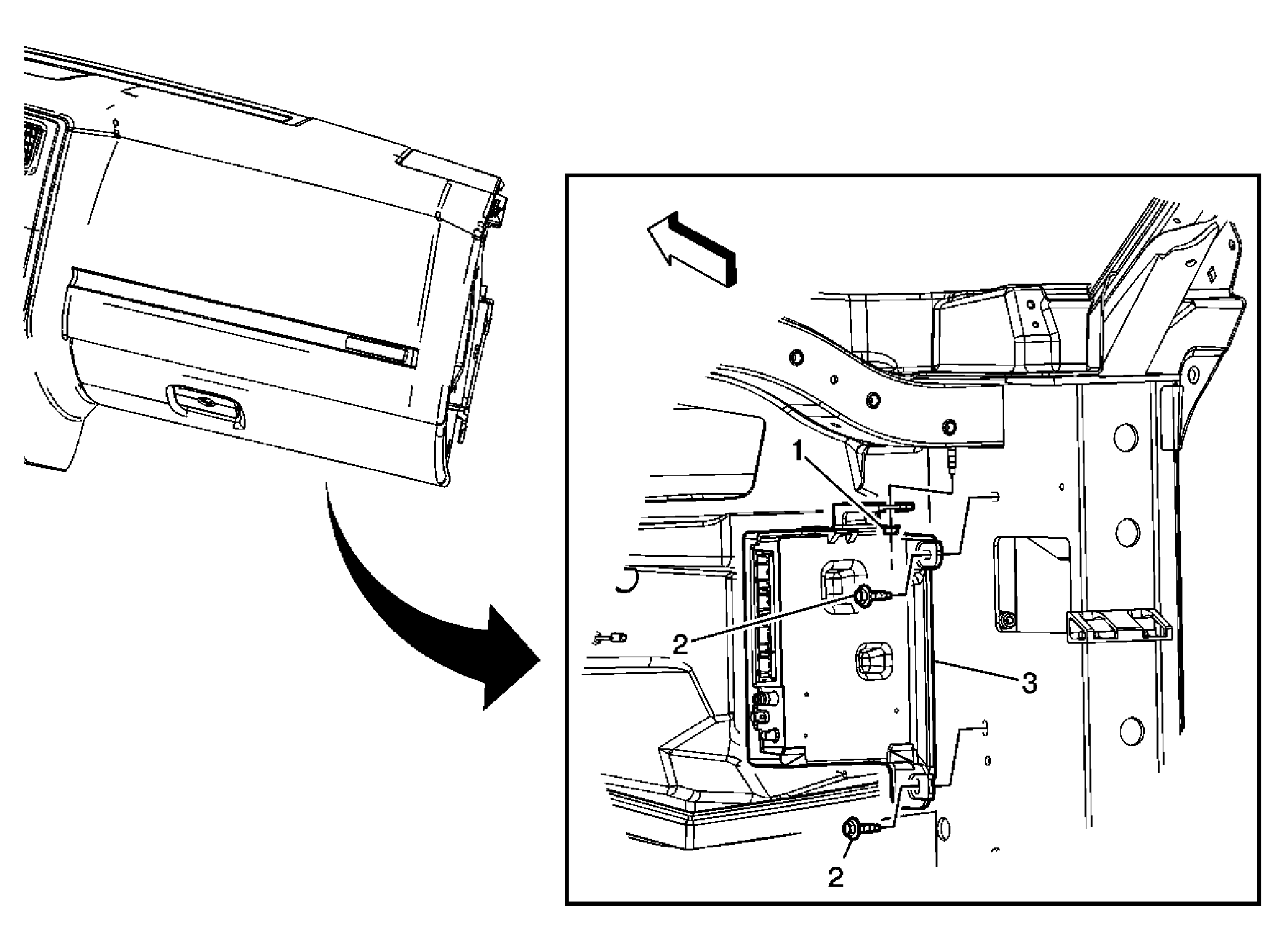 1
2
3
2