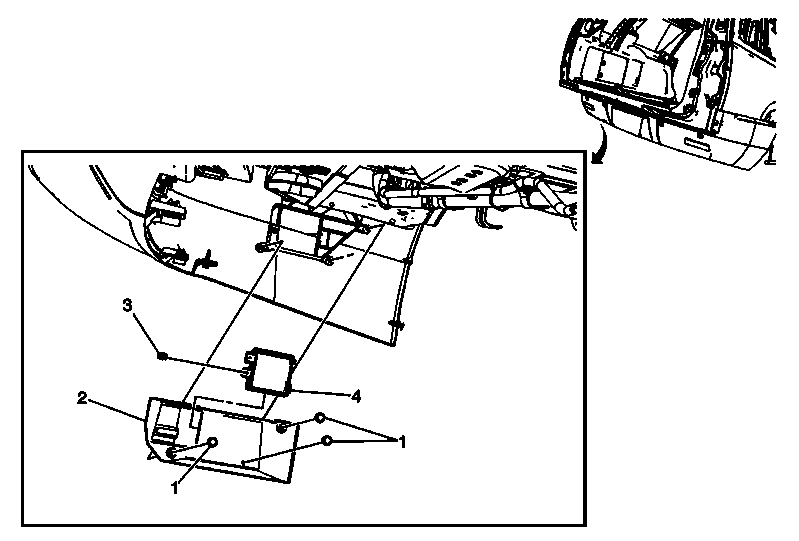 3
2
4
1
1