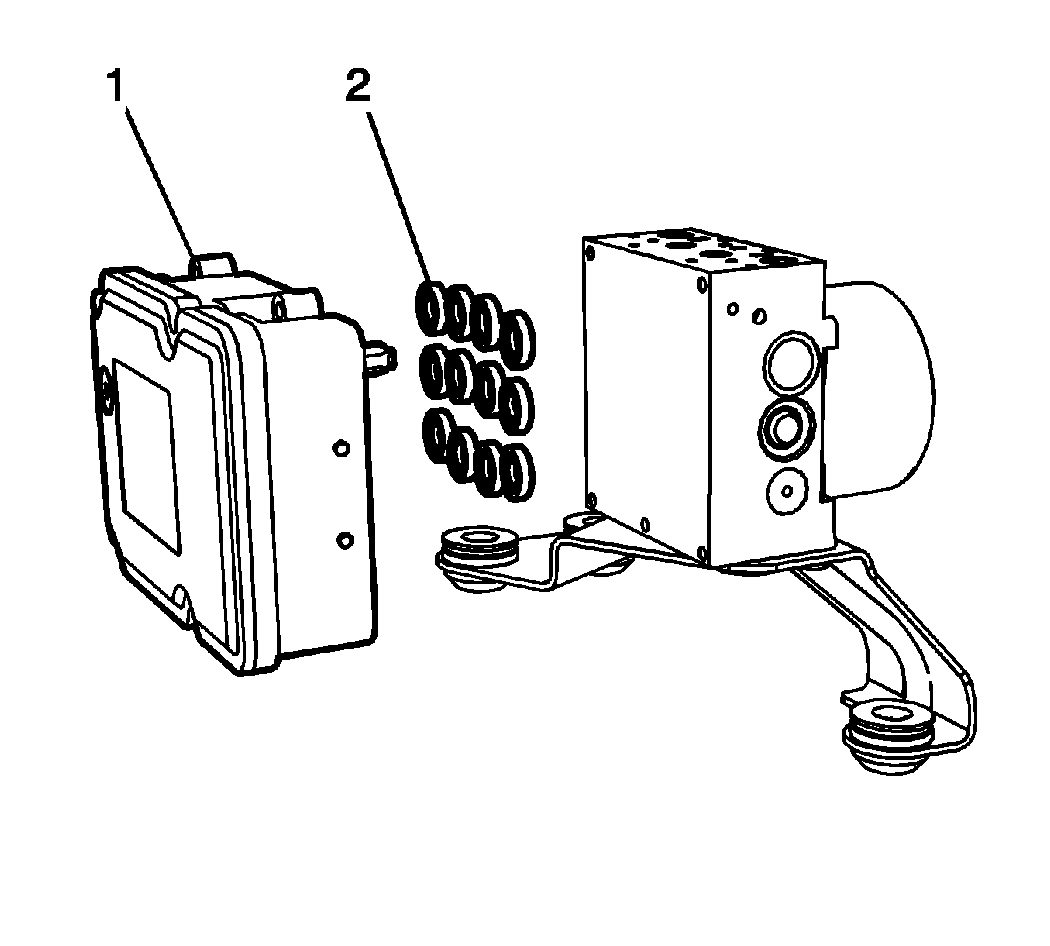 1
2