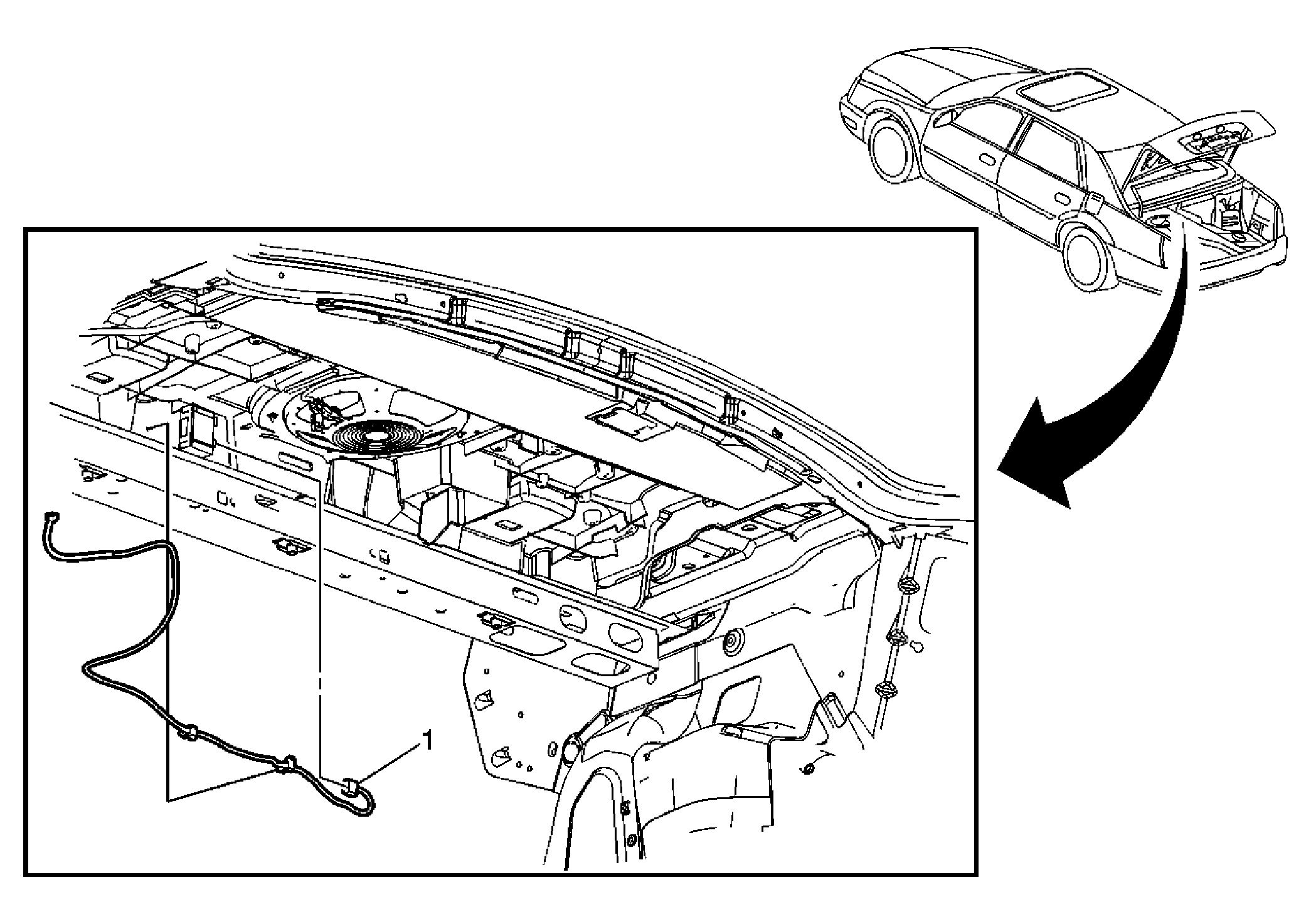 1