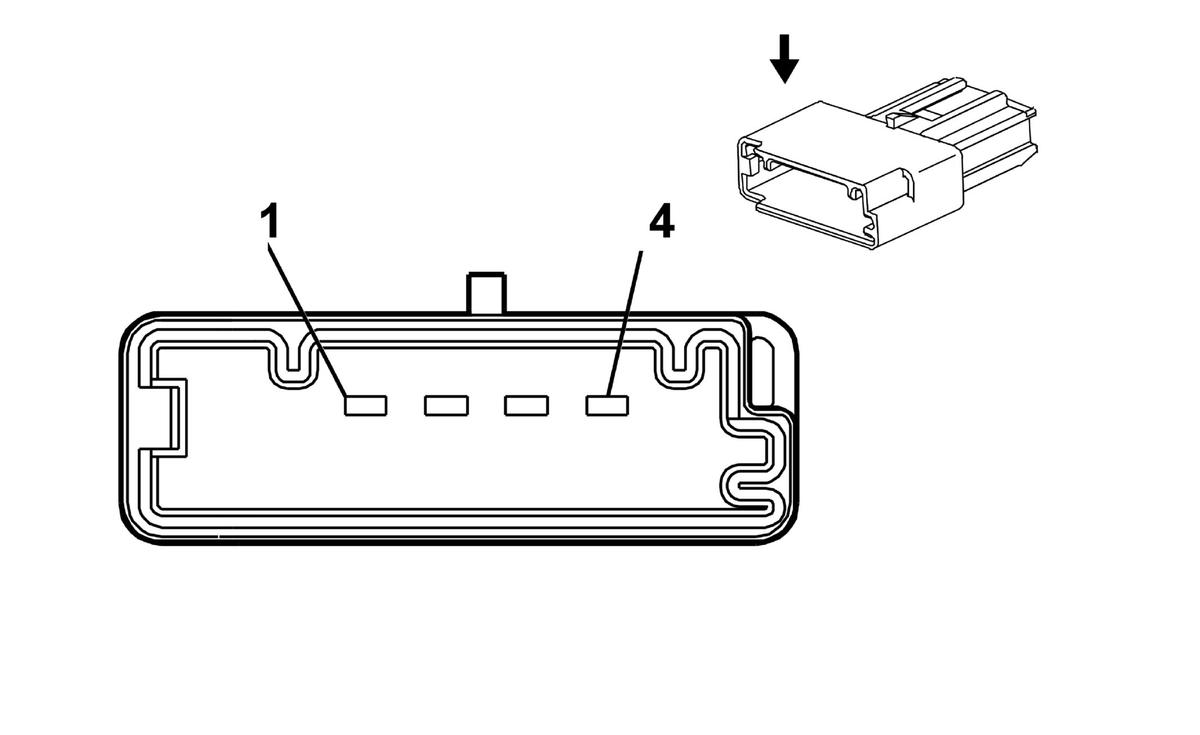 1
4