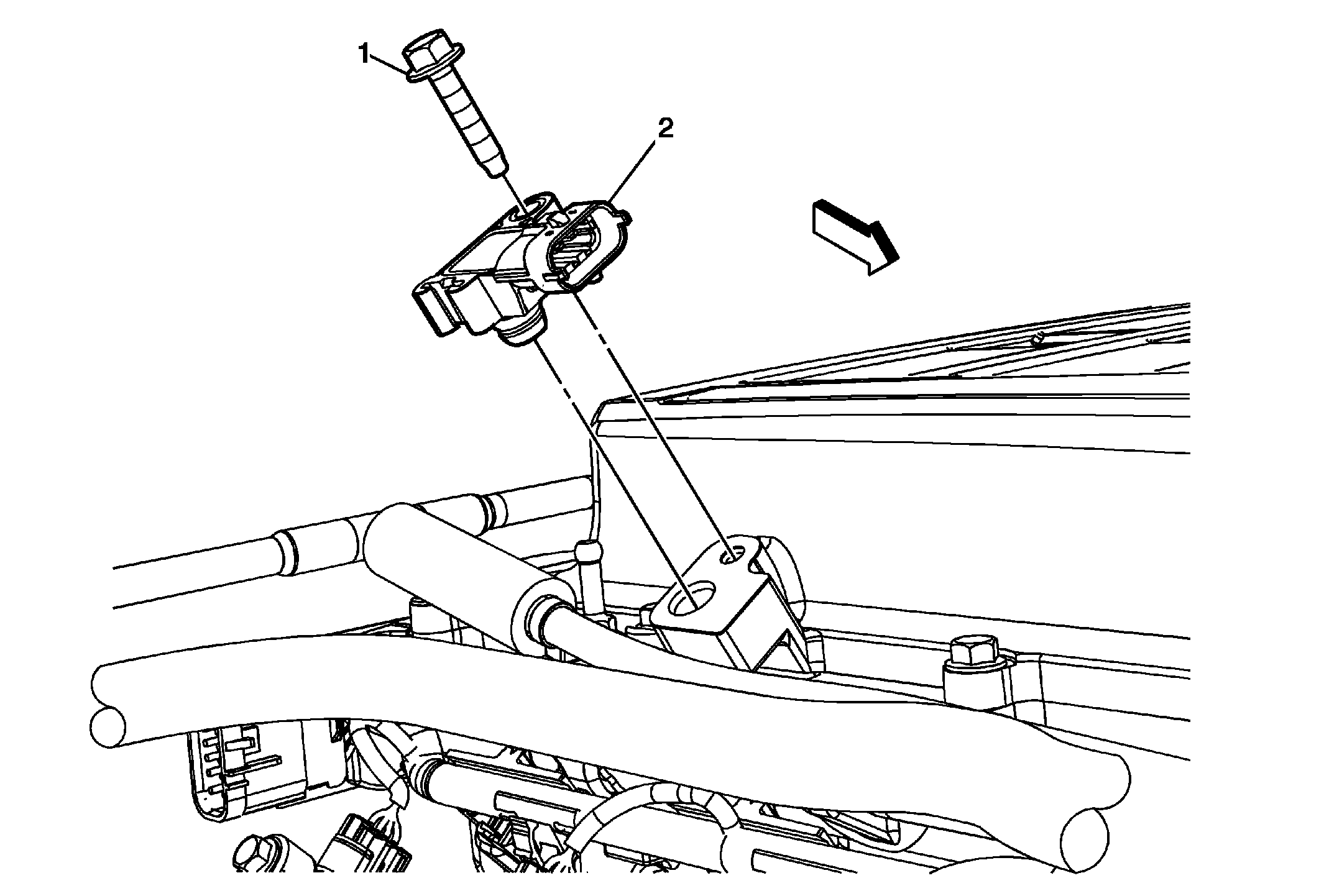 1
2