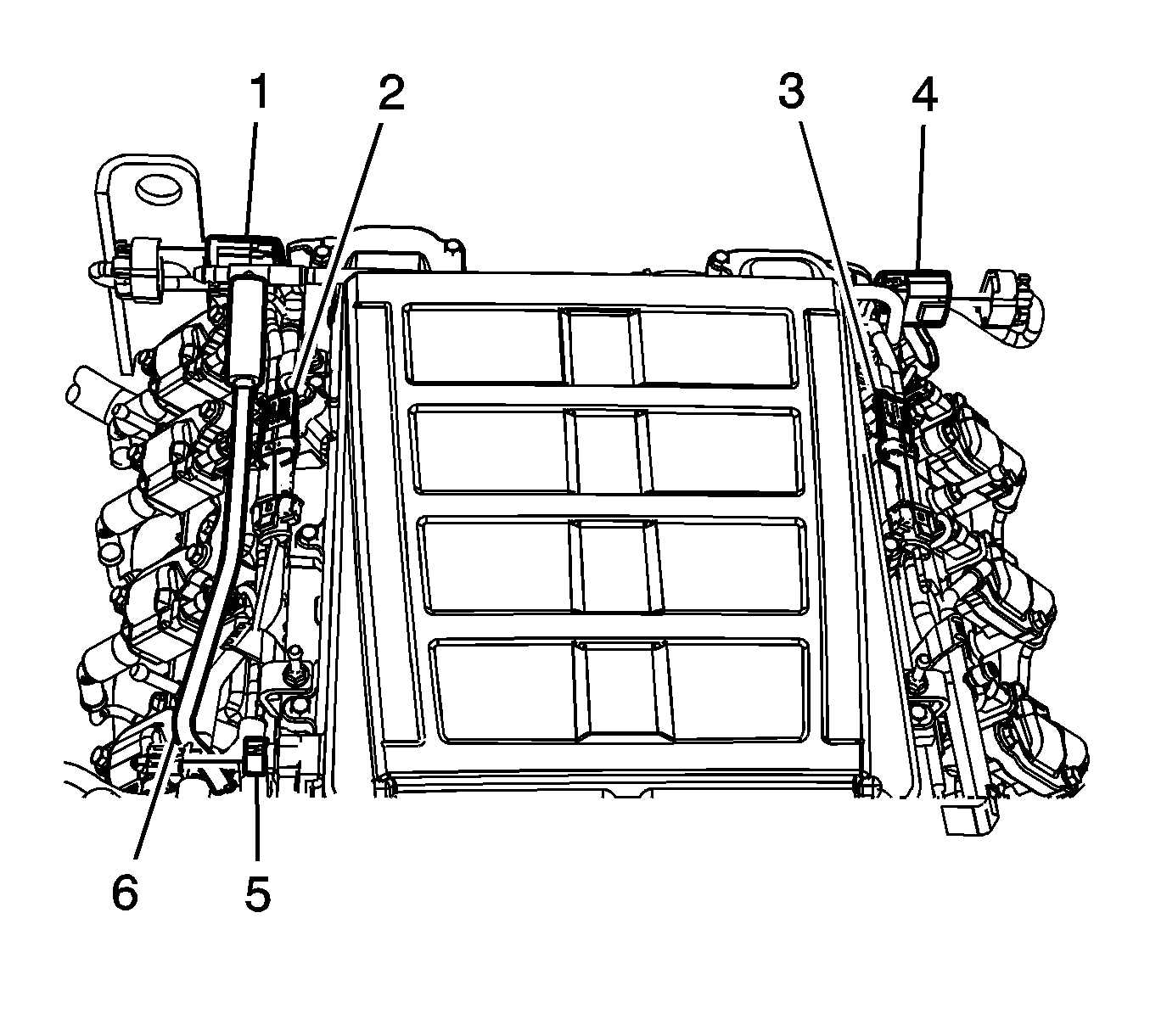 1
2
3
4
6
5