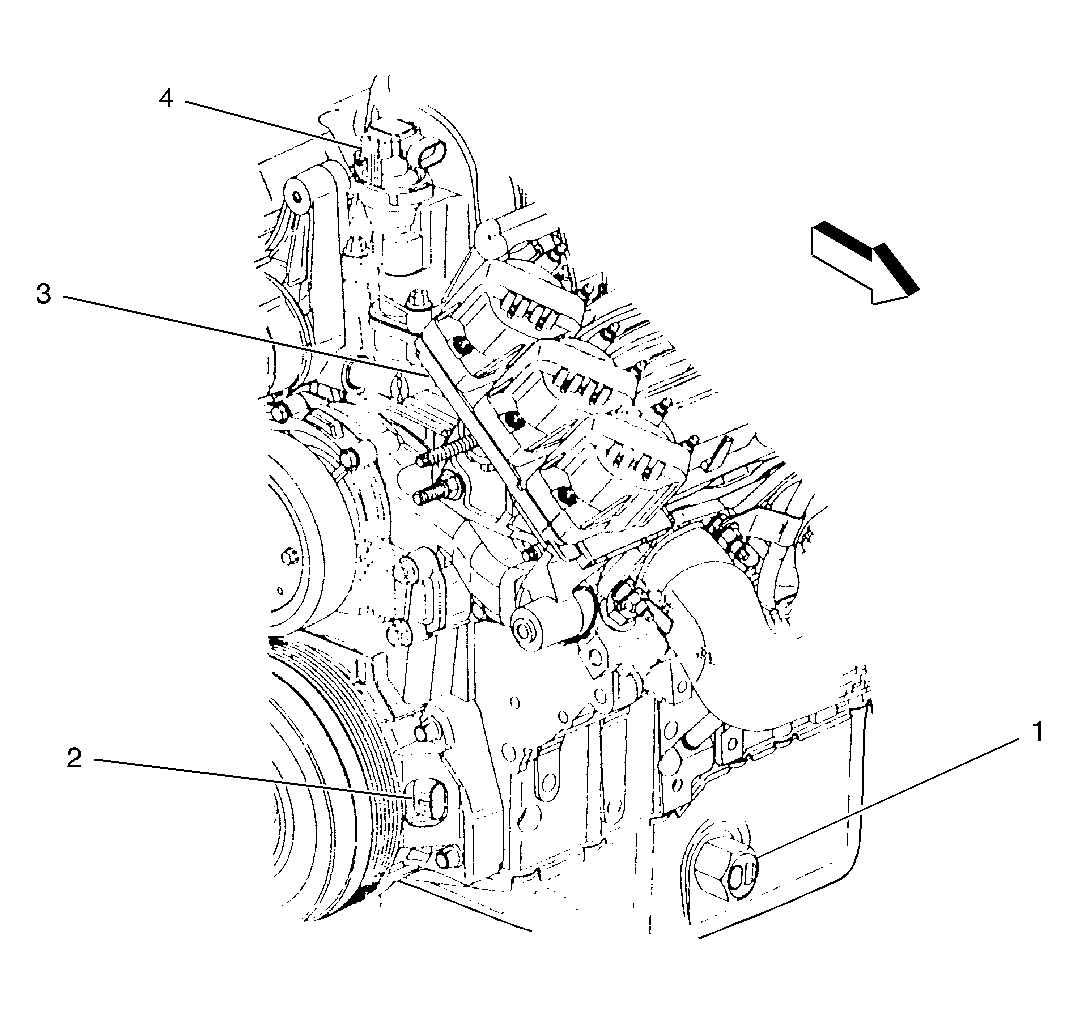 4
3
2
1