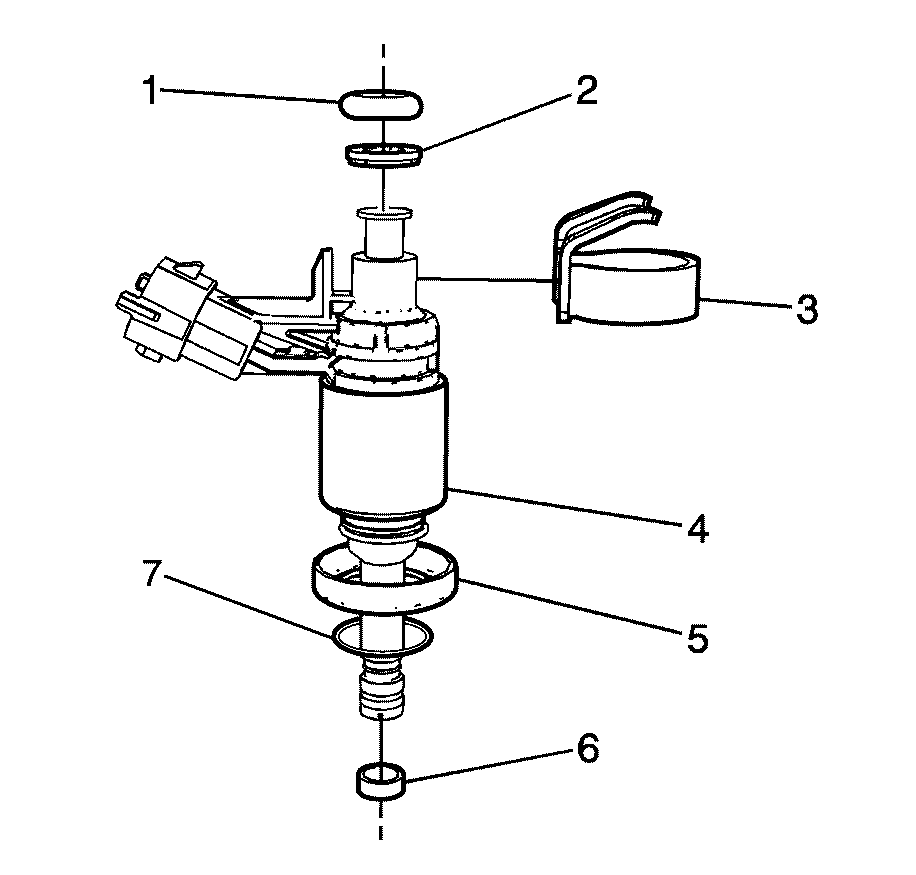 1
2
3
4
7
5
6