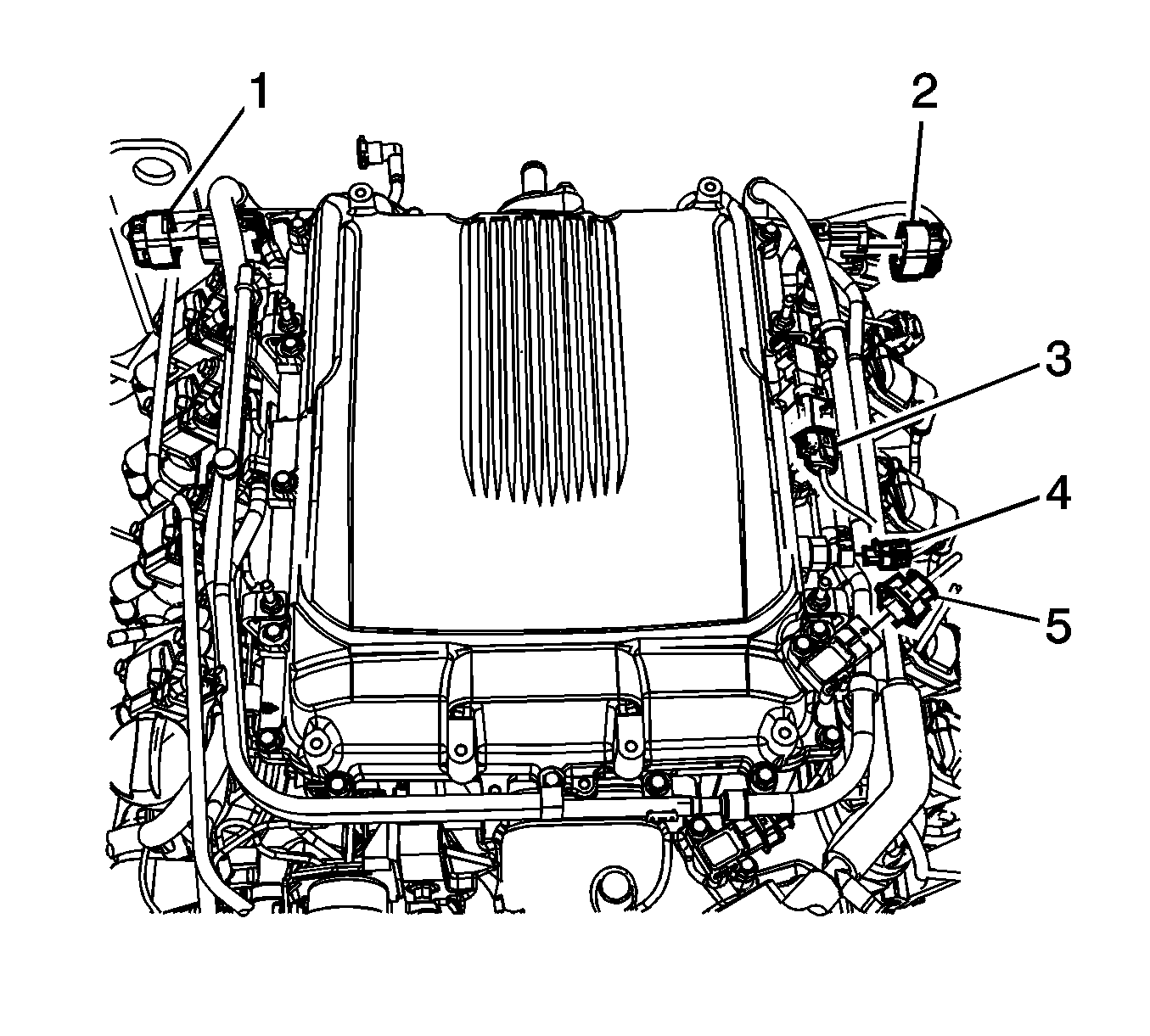 1
2
3
4
5