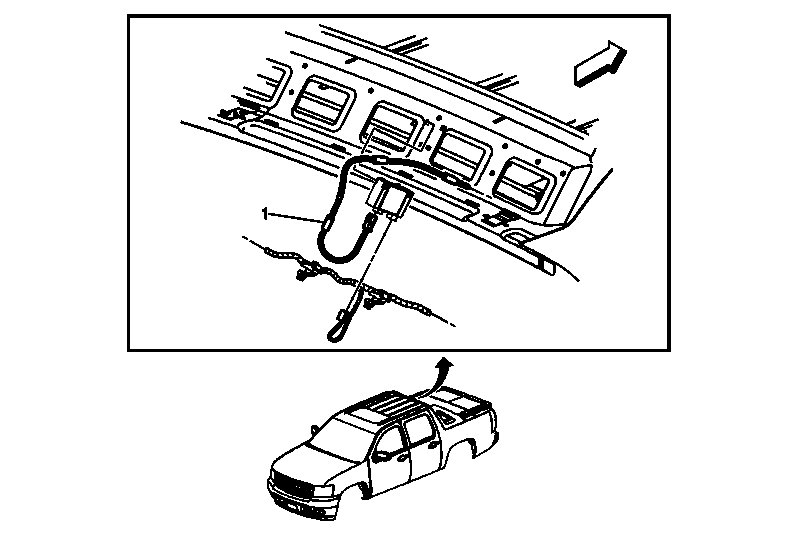 1