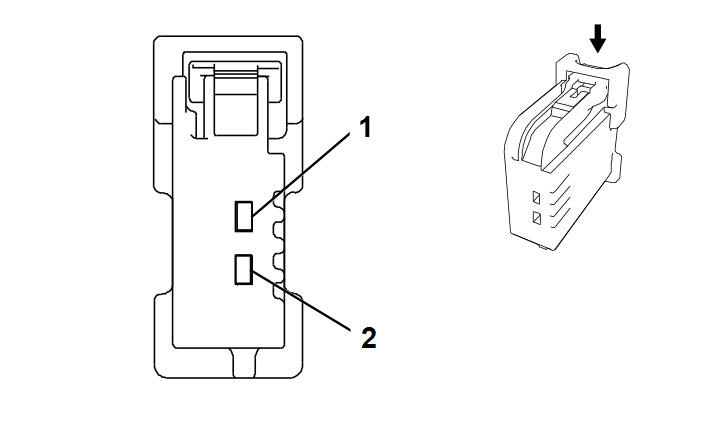 1

2