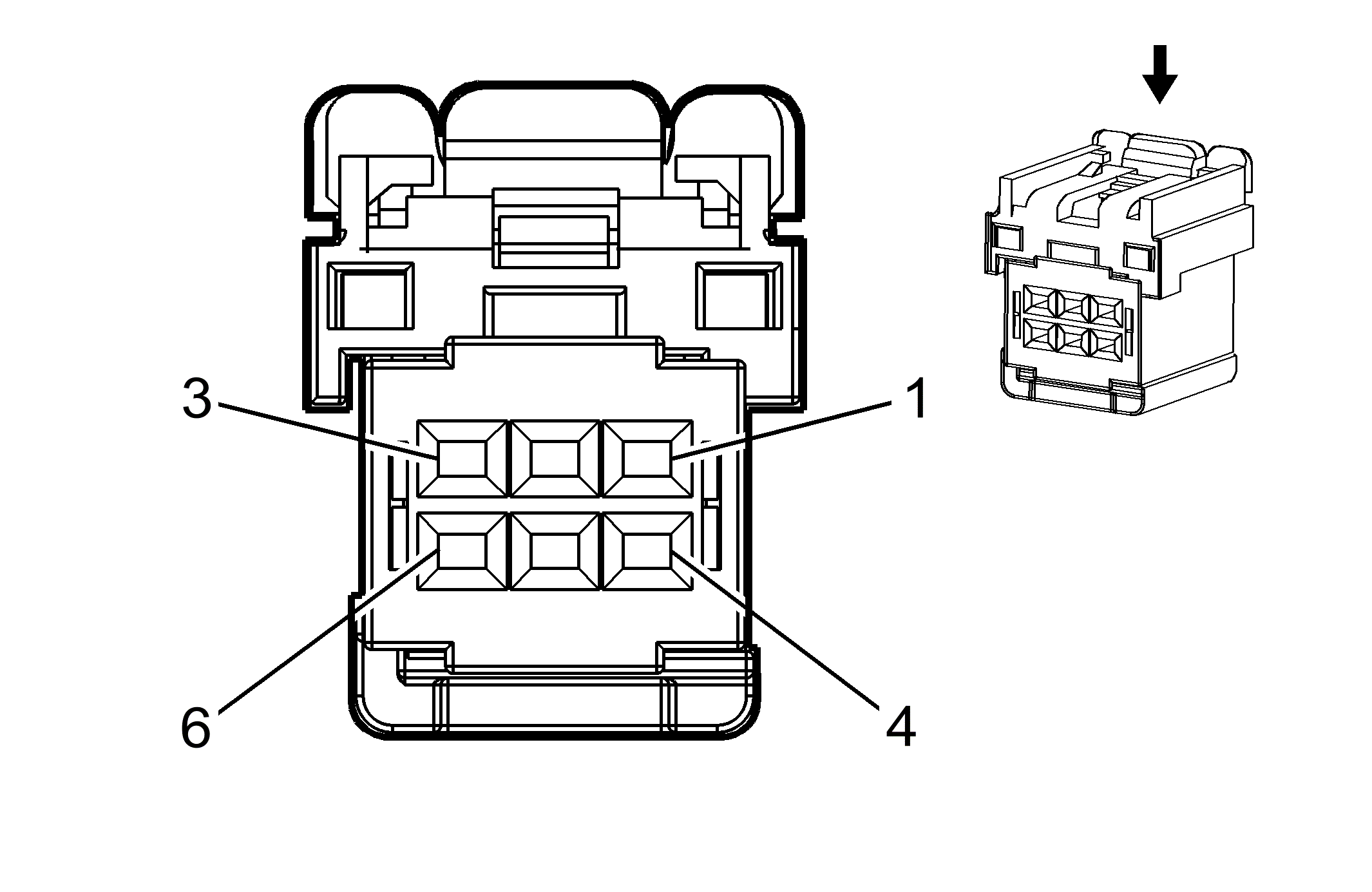 3
1
6
4