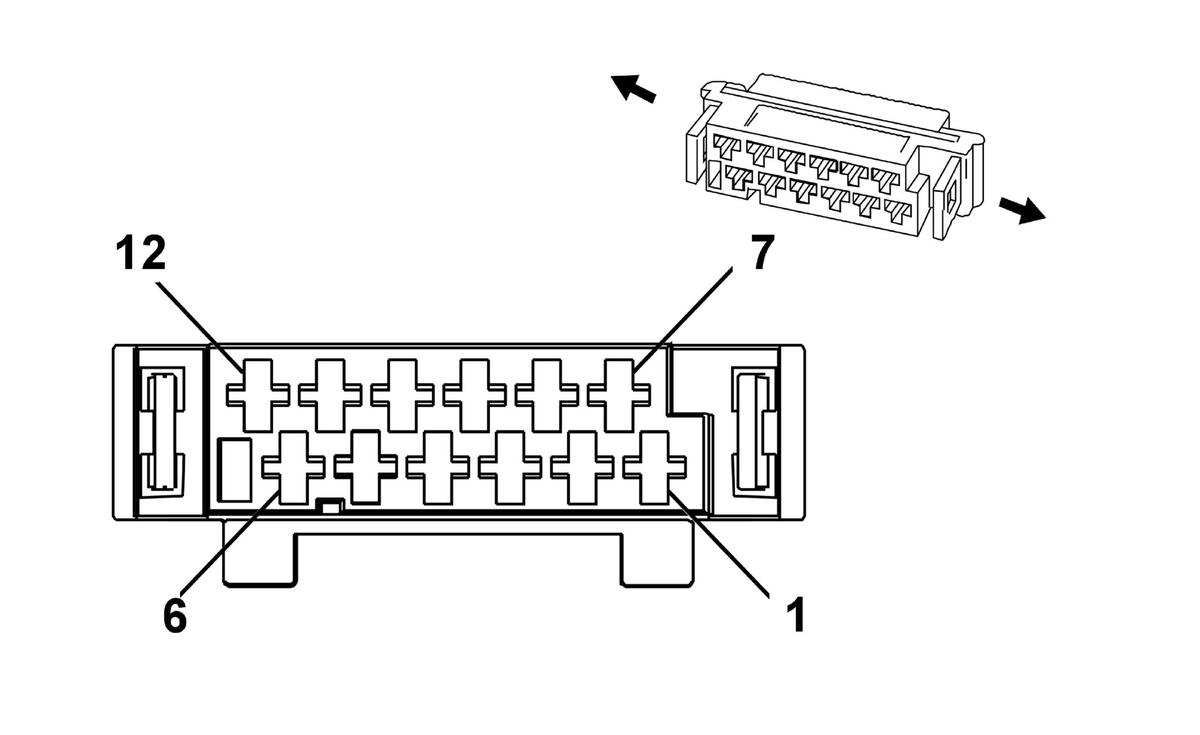 12
7
6
1