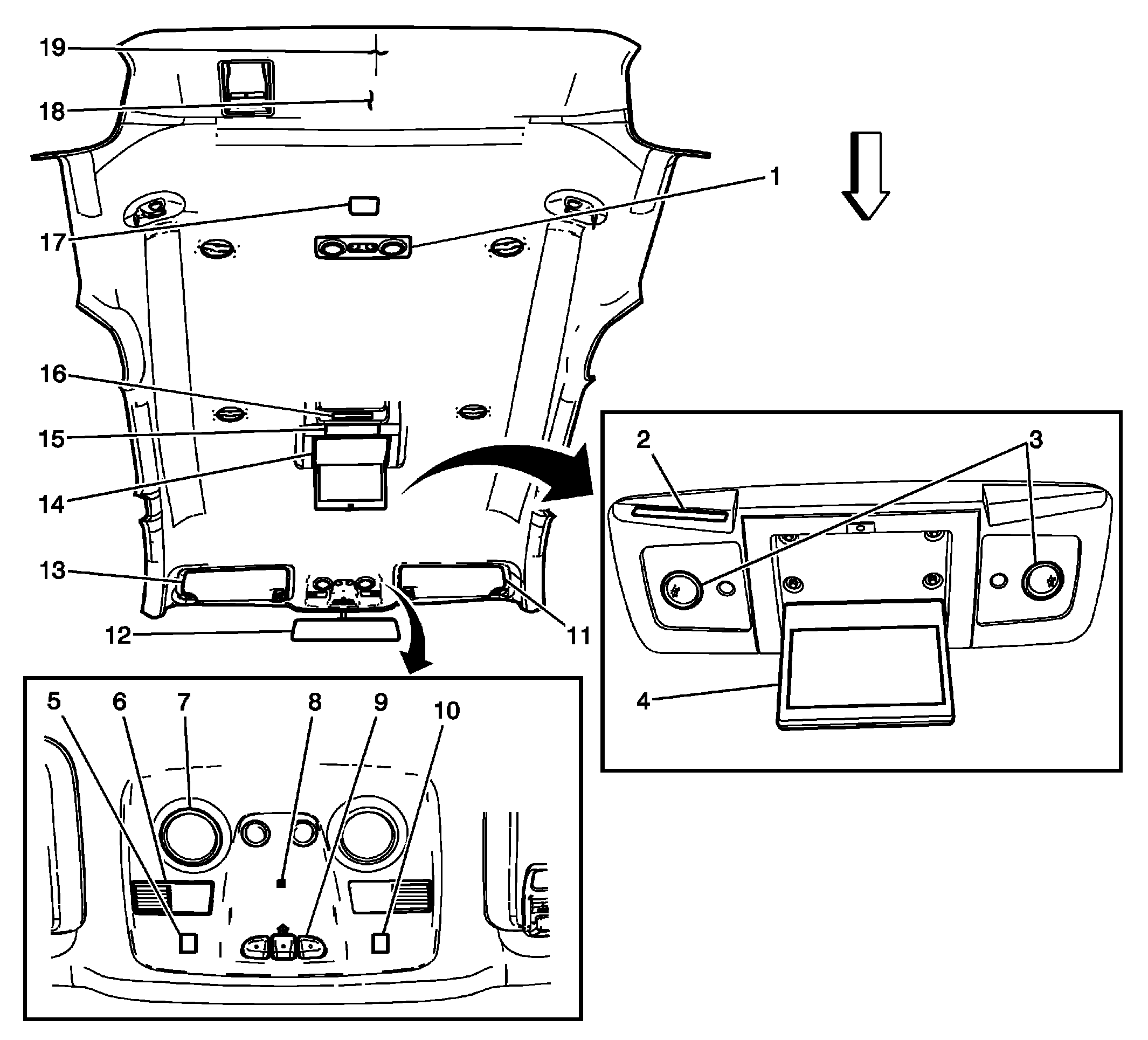 19
18
1
17
16
15
14
13
12
11
2
3
4
5
6
7
8
9
10