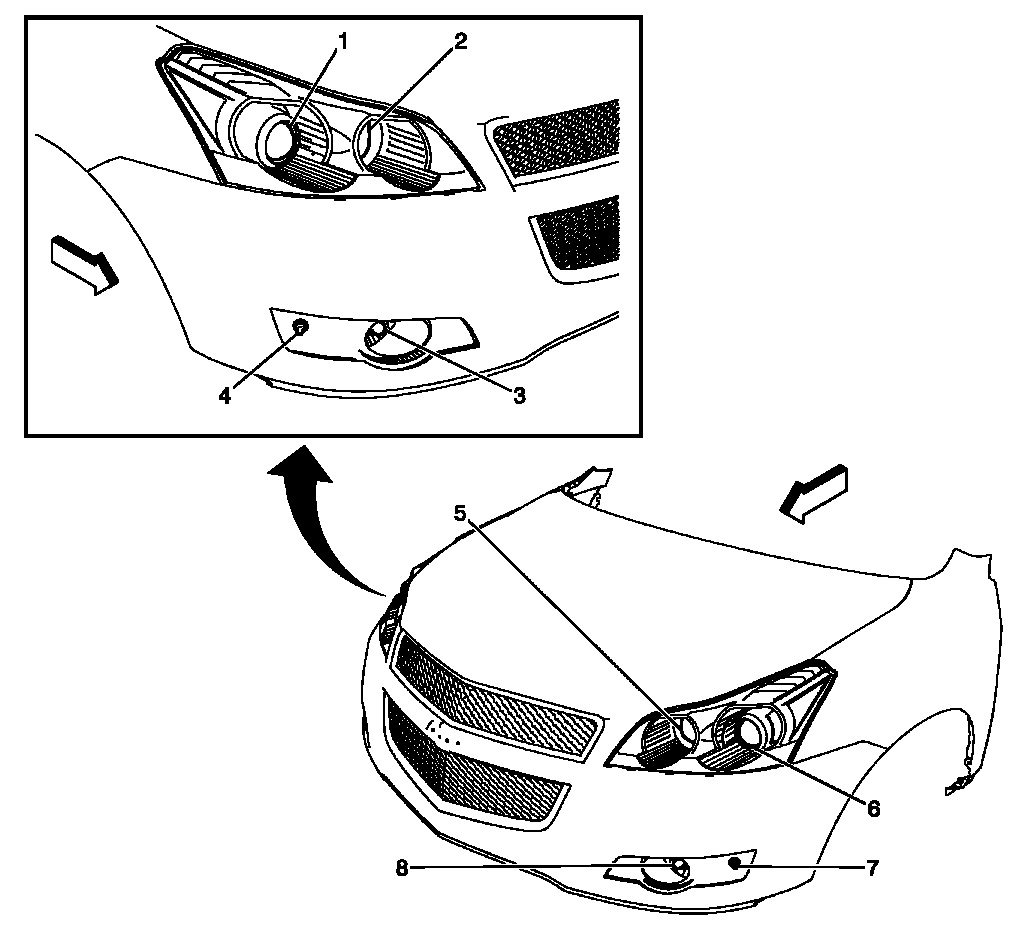 1
2
4
3
5
6
8
7