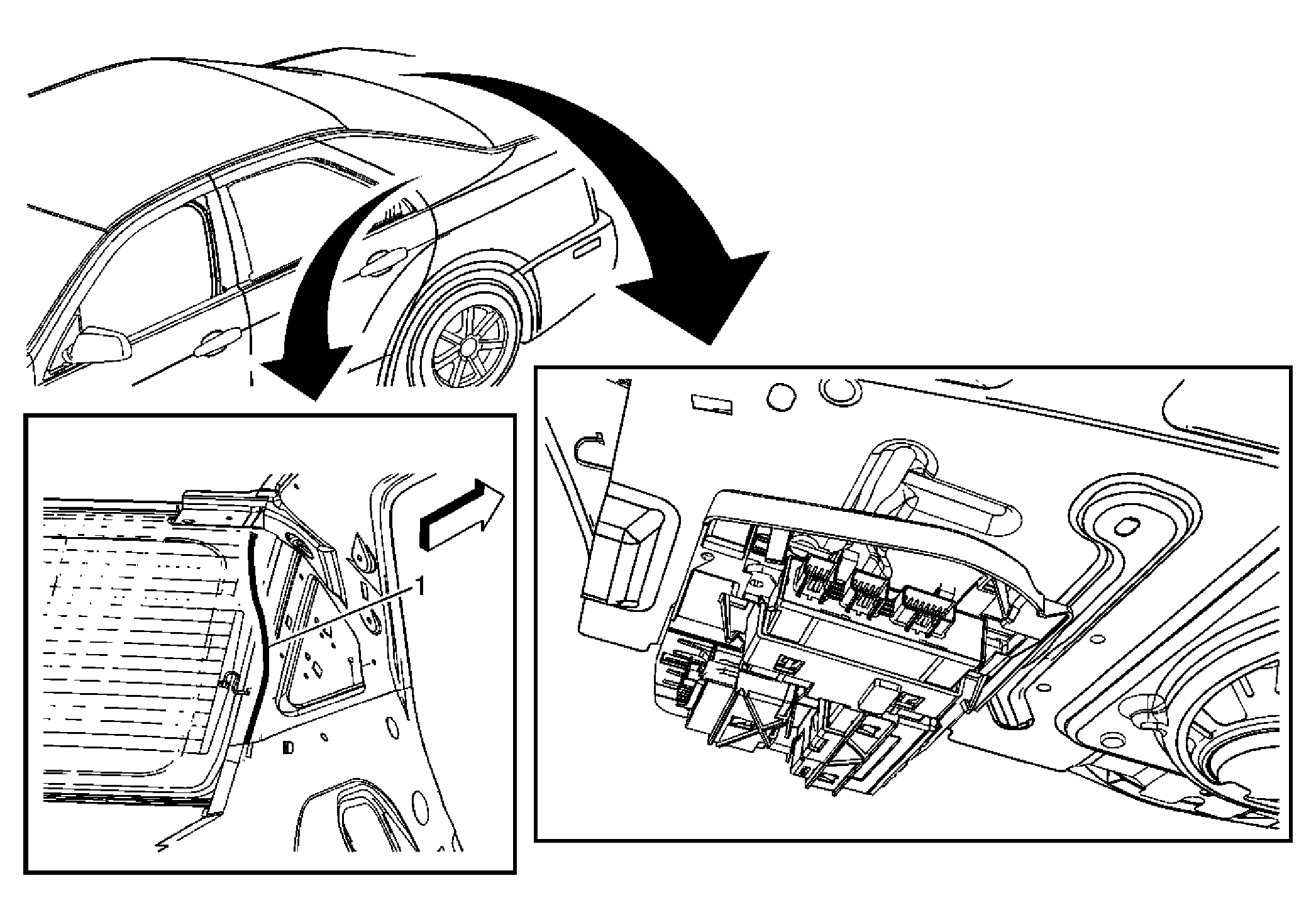 1