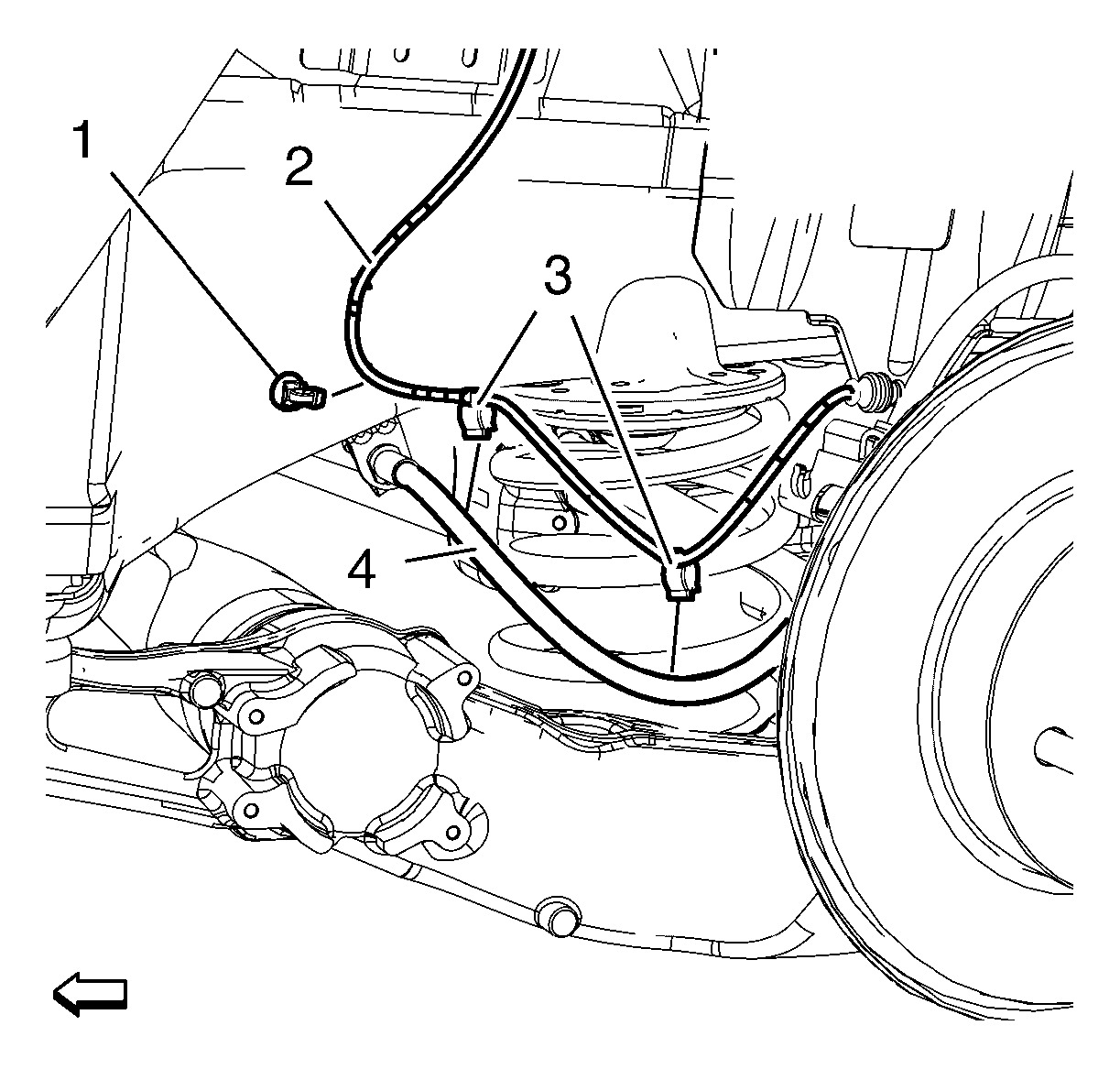 1
2
3
4