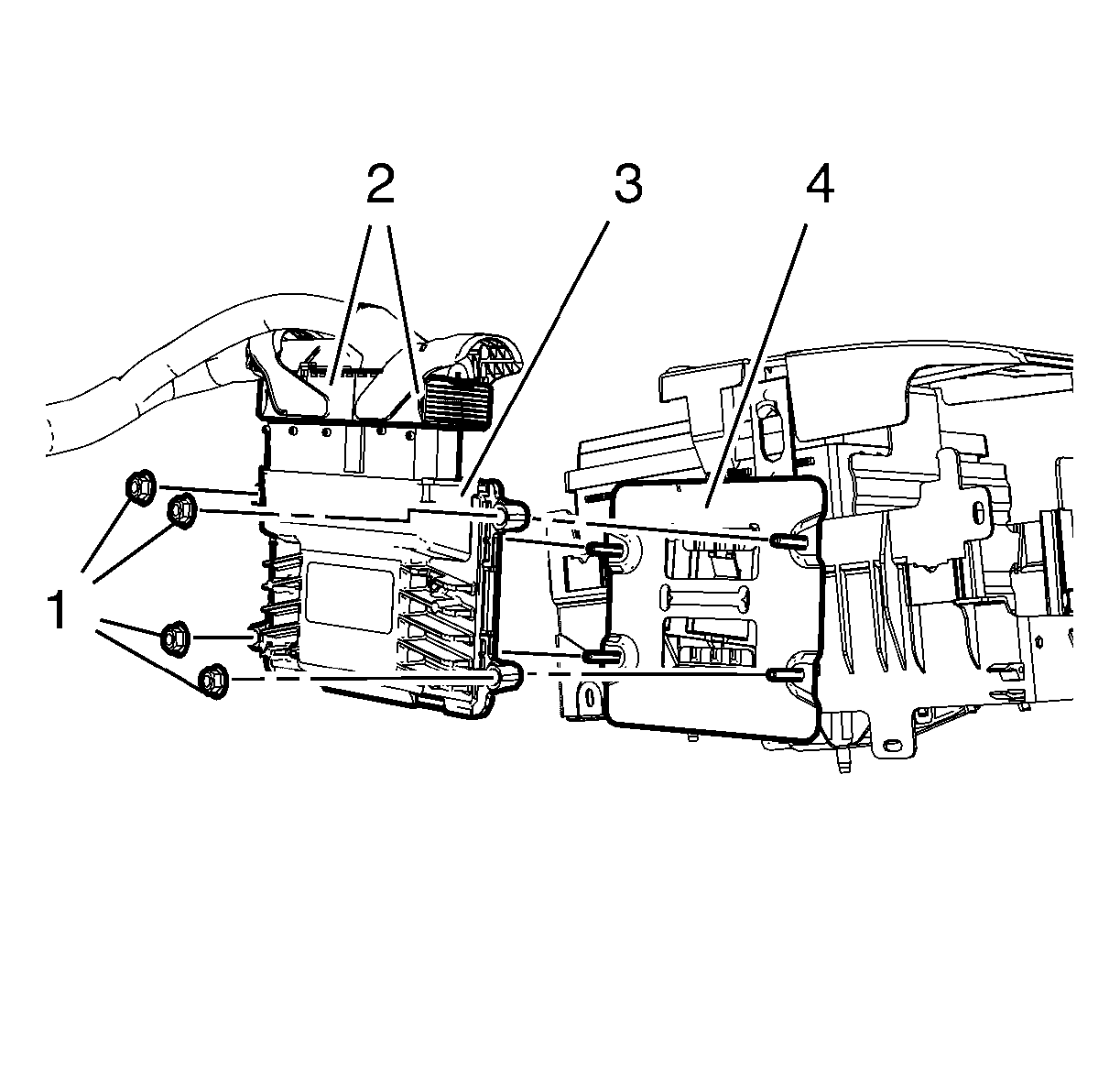 2
3
4
1