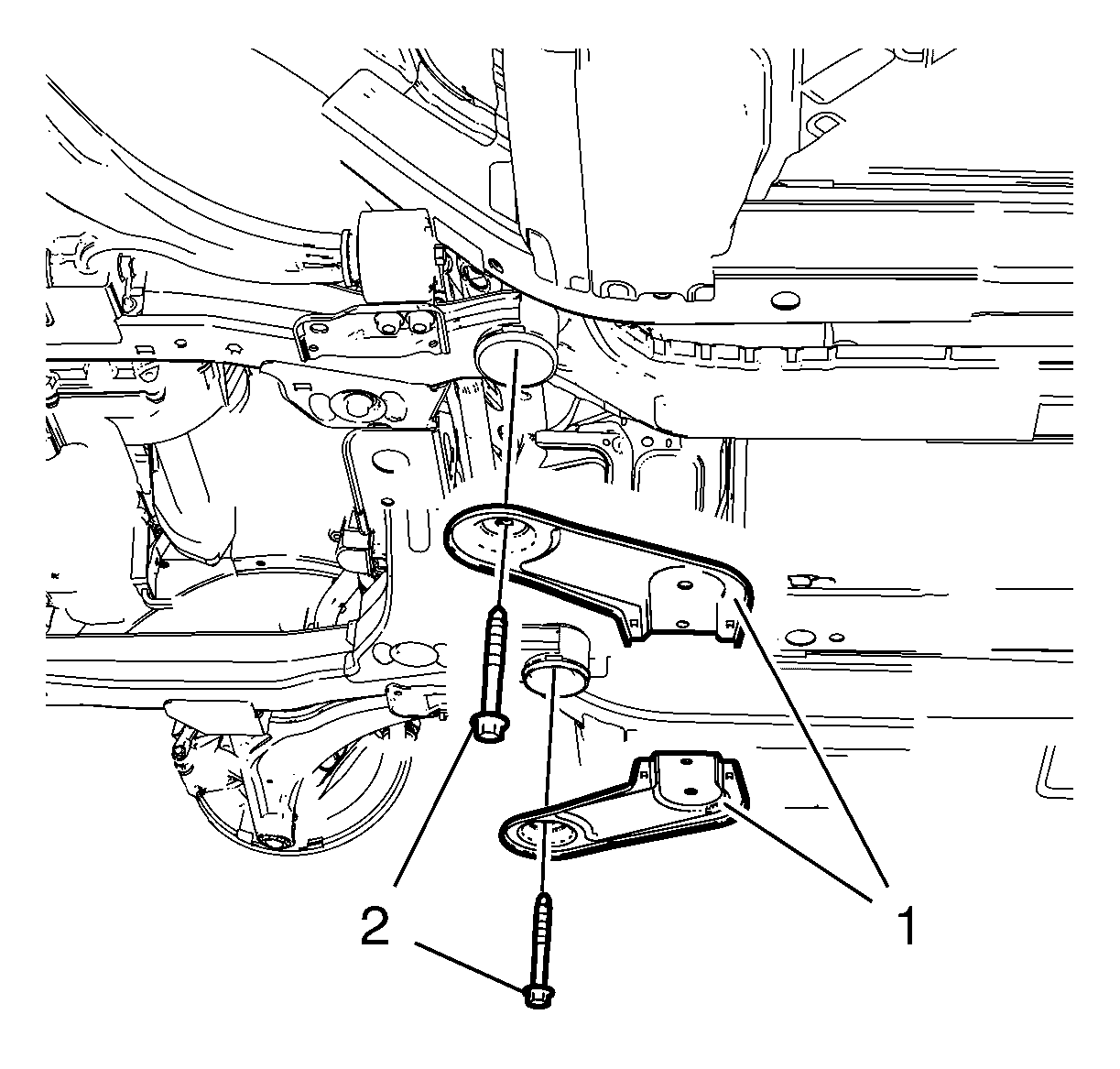 2
1