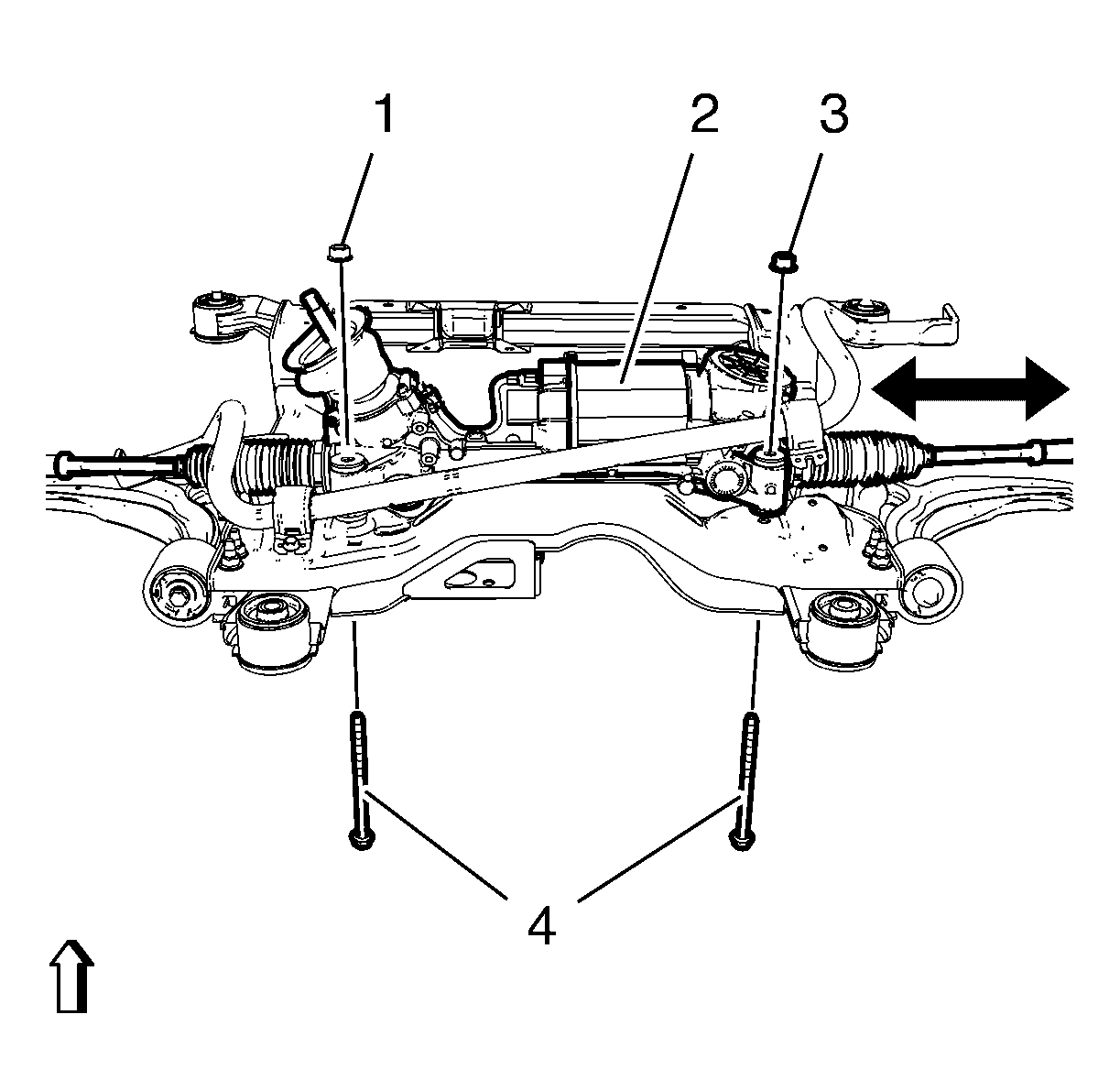 1
2
3
4