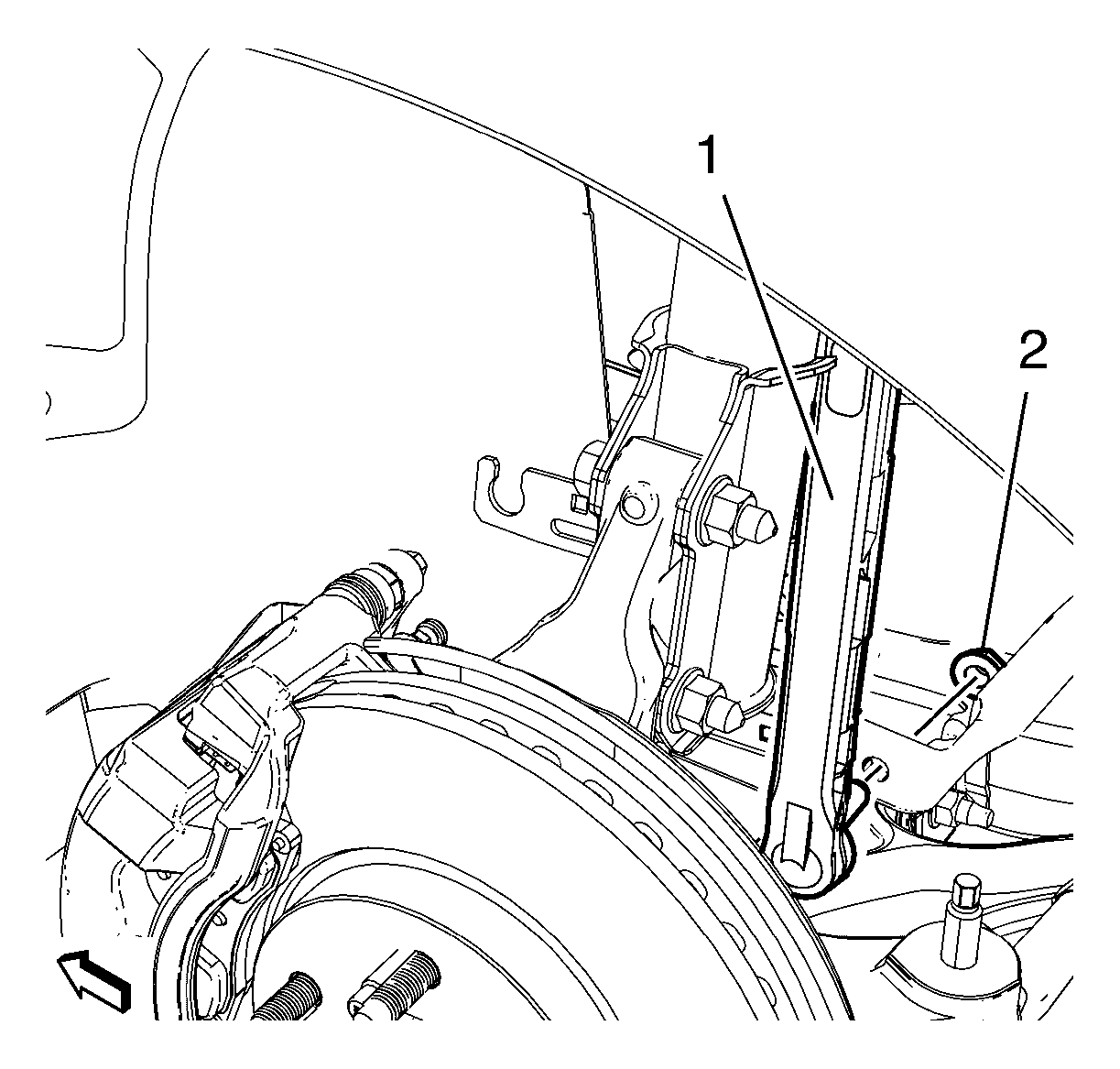 1
2