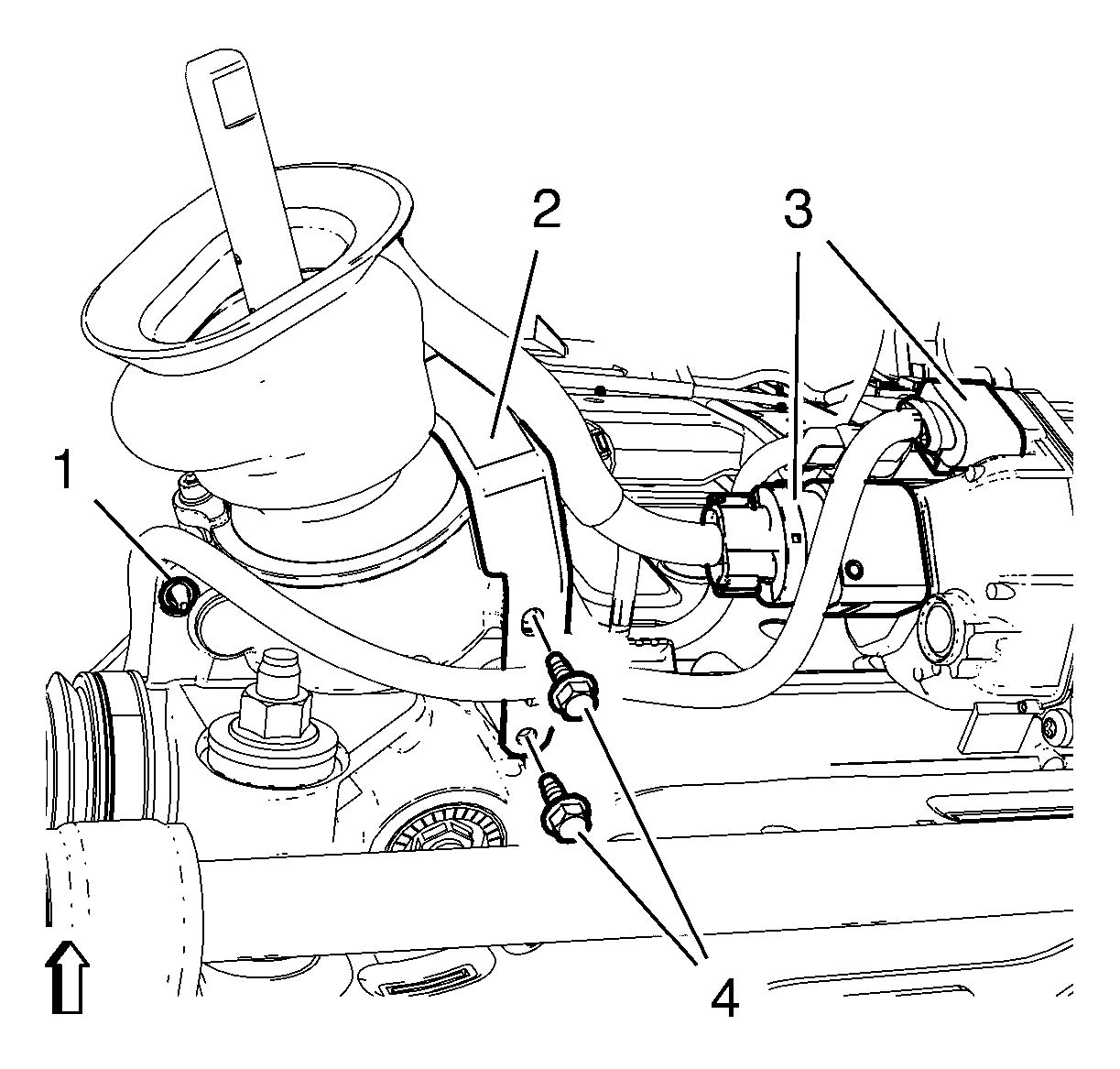 2
3
1
4