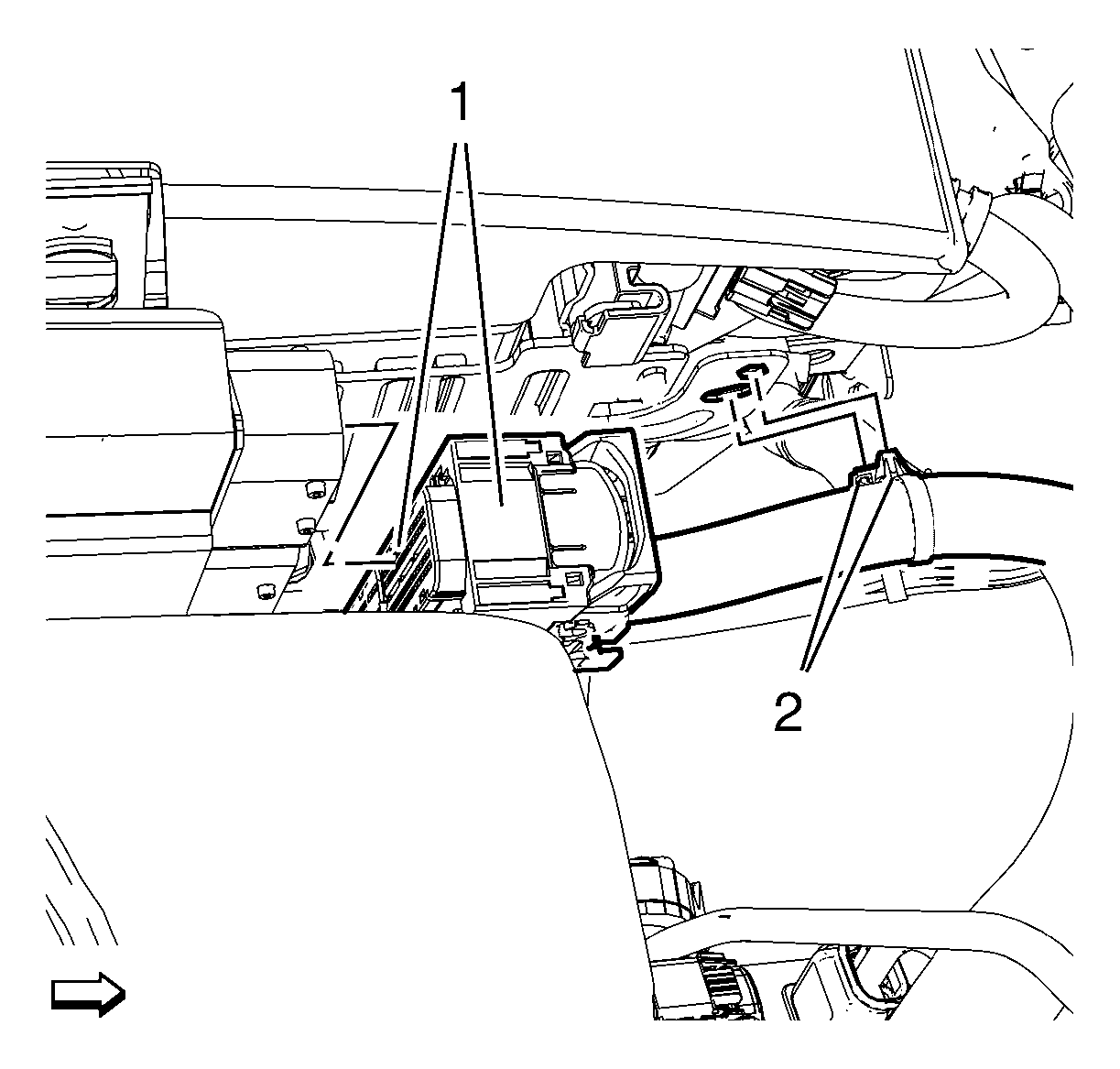 1

2