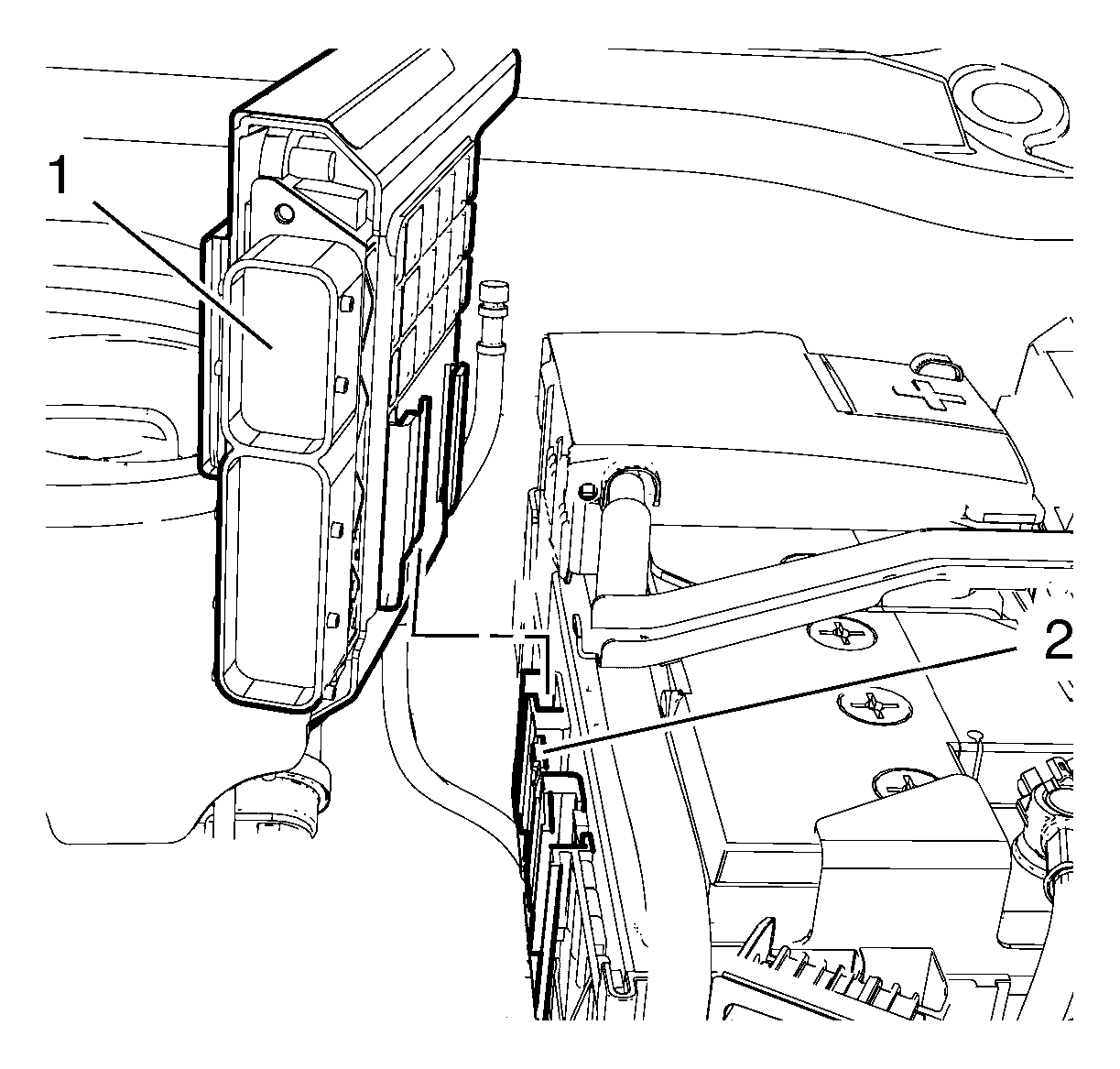 1

2