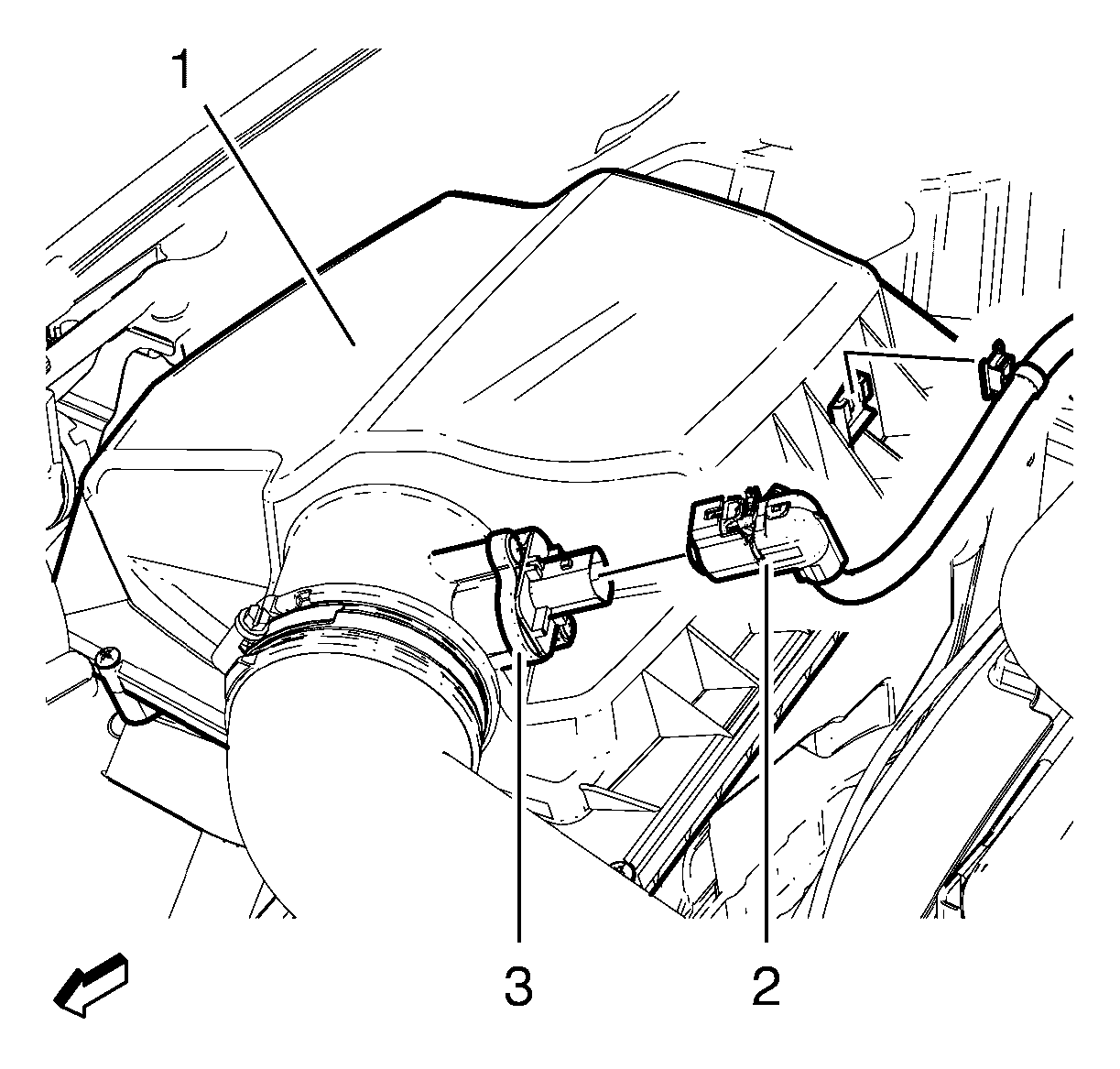 1

3

2