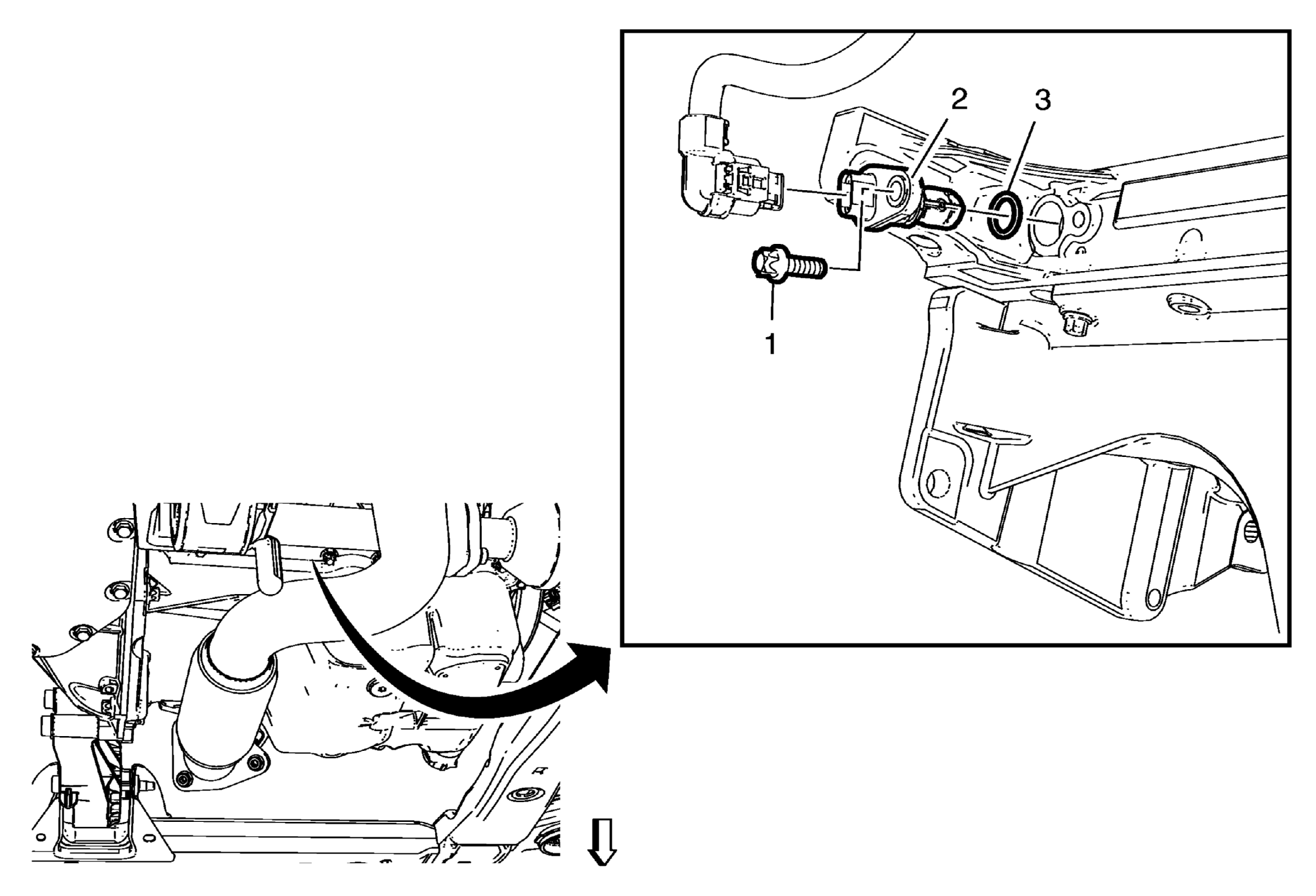 2
3
1