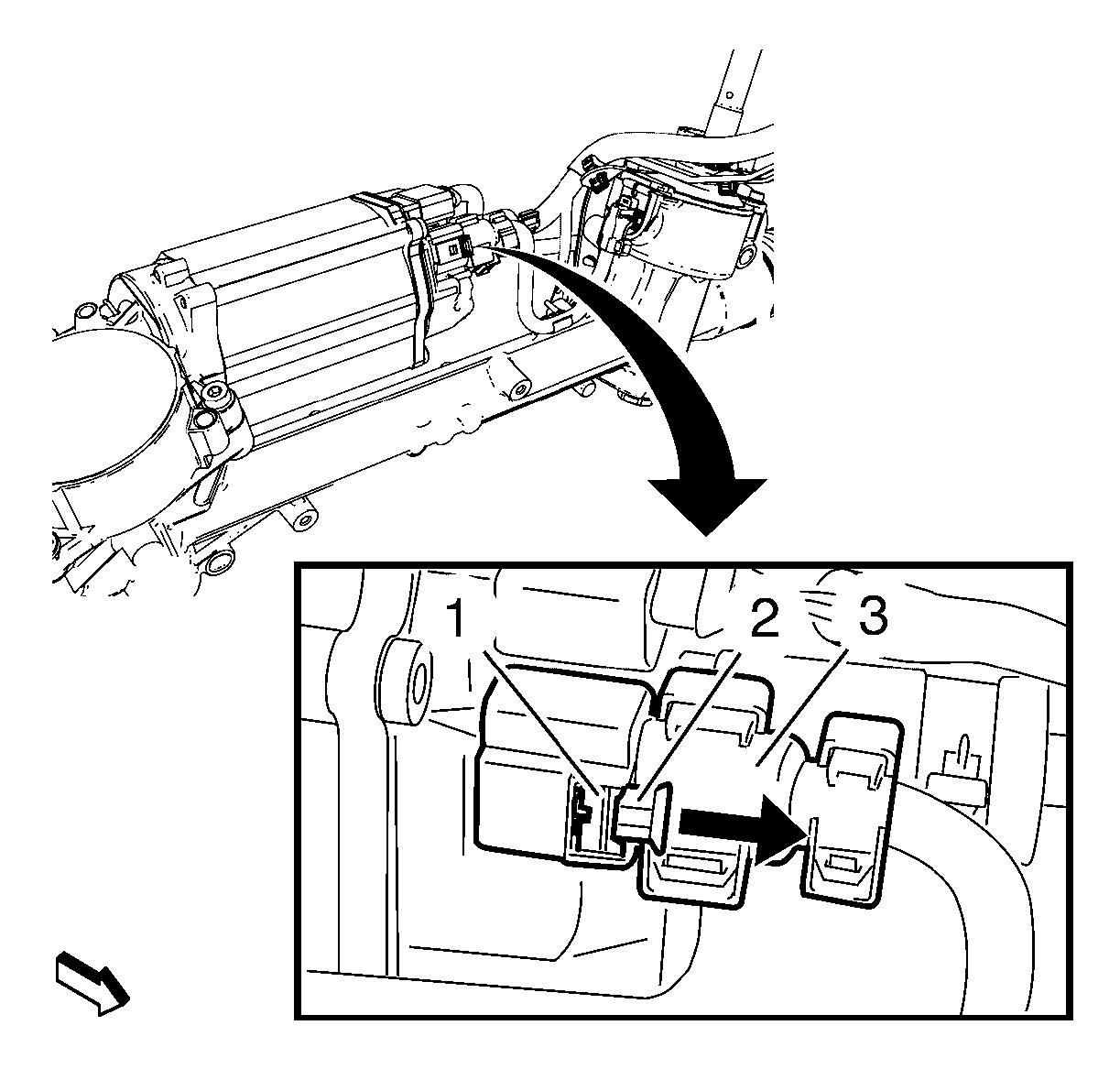 1
2
3