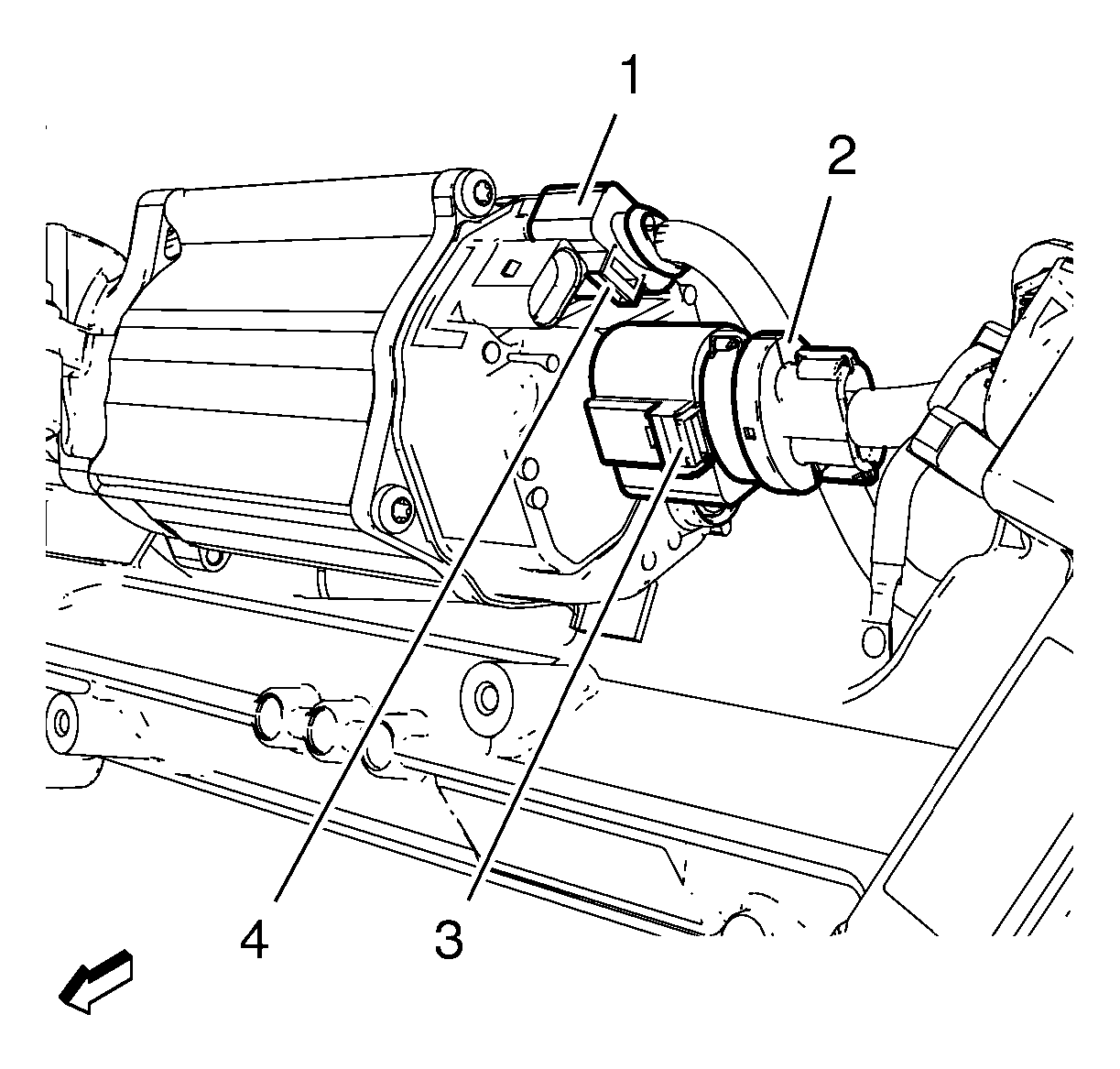 1
2
4
3