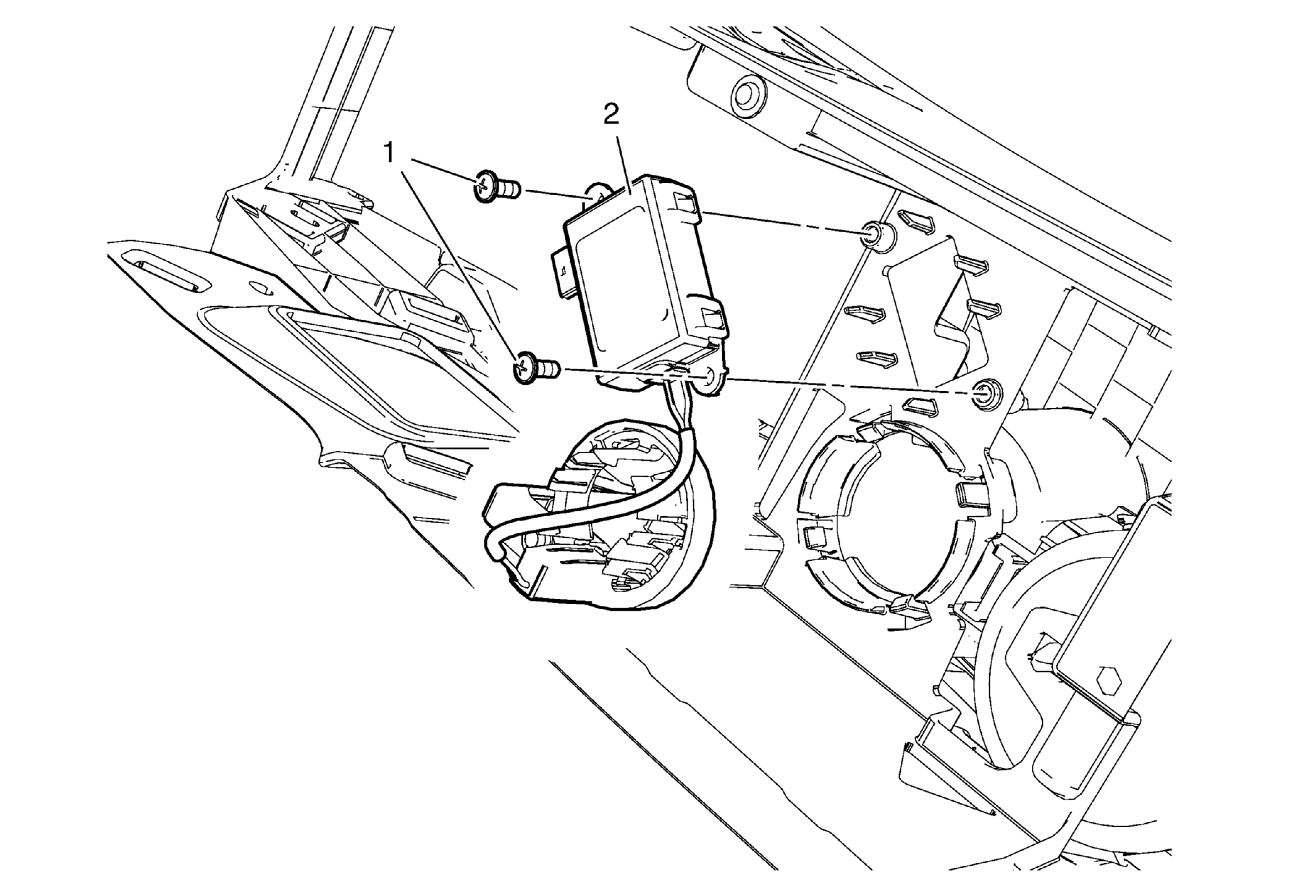 2
1