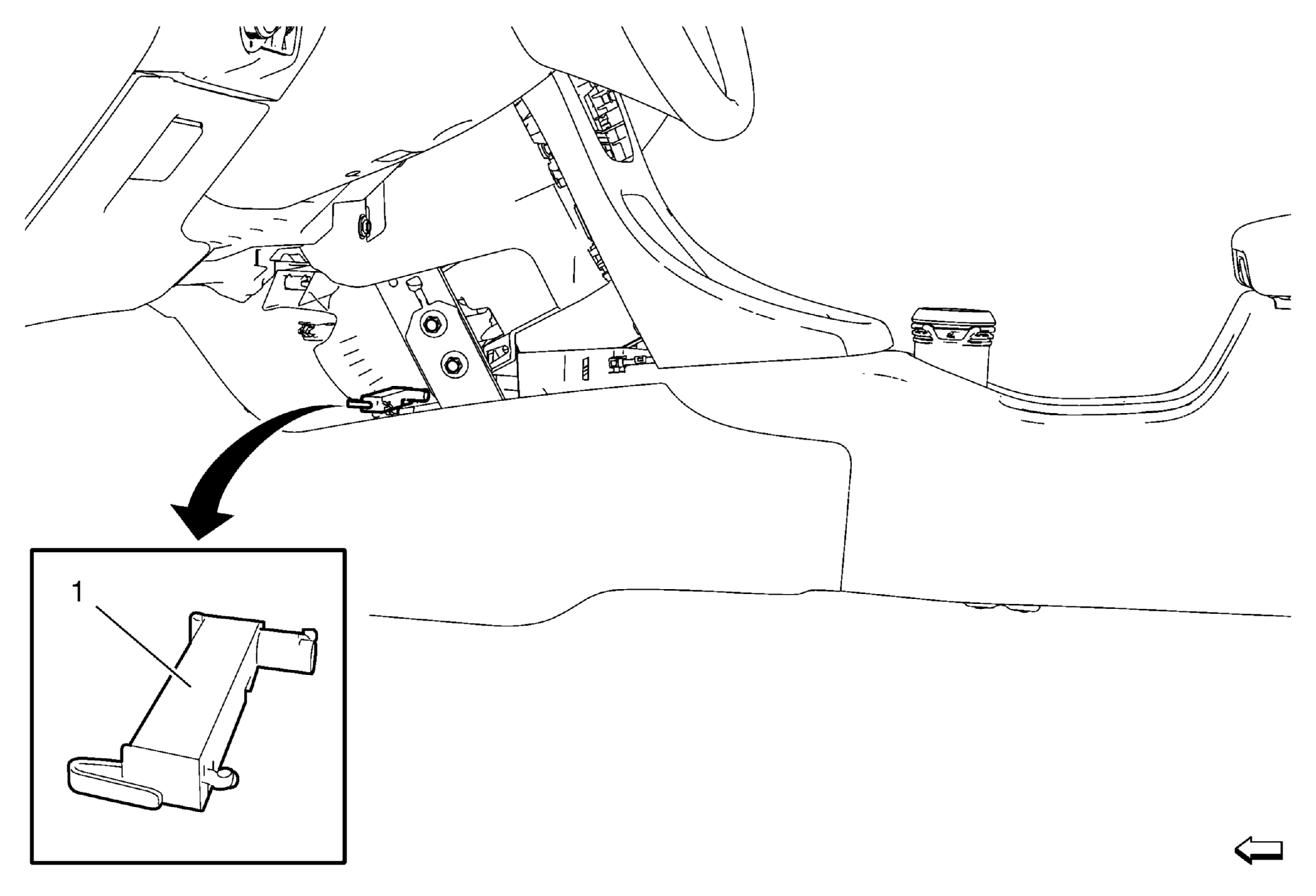 1